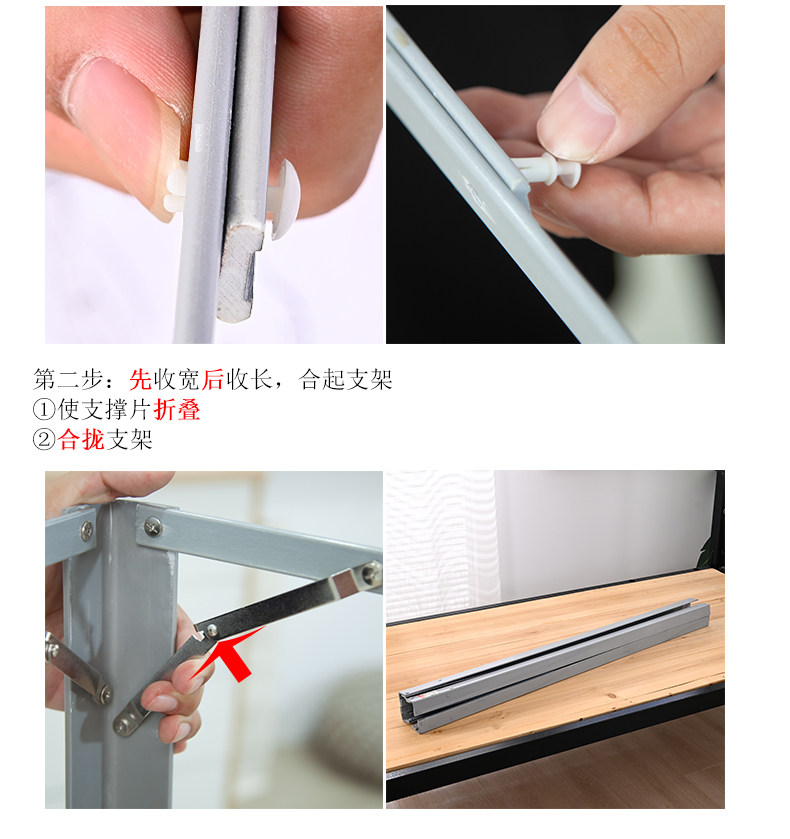 第二步：先收宽后收长，合起支架
①使支撑片折叠
②合拢支架