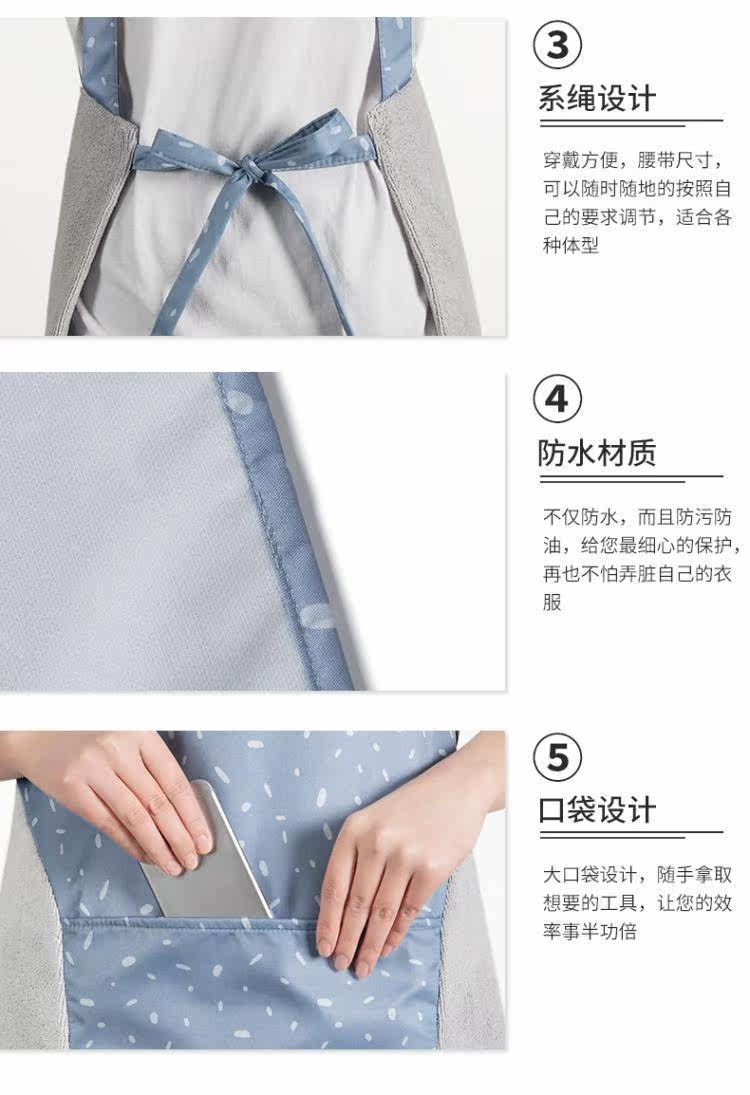 ③
系绳设计

穿戴方便，腰带尺寸，可以随时随地的按照自己的要求调节，适合各种体型

④
防水材质

不仅防水，而且防污防油，给您最细心的保护，再也不怕弄脏自己的衣服

⑤
口袋设计

大口袋设计，随手拿取想要的工具，让您的效率事半功倍