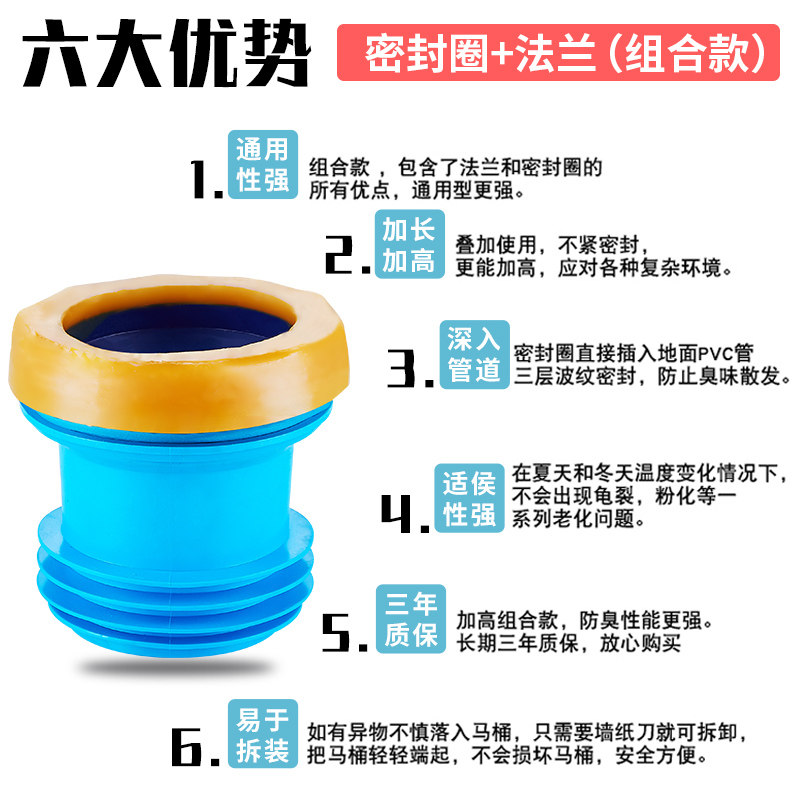 六大优势

密封圈+法兰（组合款）

1. 通用性强
组合款，包含了法兰和密封圈的所有优点，通用型更强。

2. 加长加高
叠加使用，不紧密封，更能加高，应对各种复杂环境。

3. 深入管道
密封圈直接插入地面PVC管三层波纹密封，防止臭味散发。

4. 适侯性强
在夏天和冬天温度变化情况下，不会出现龟裂，粉化等一系列老化问题。

5. 三年质保
加高组合款，防臭性能更强。长期三年质保，放心购买

6. 易于拆装
如有异物不慎落入马桶，只需要墙纸刀就可拆卸，把马桶轻轻端起，不会损坏马桶，安全方便。