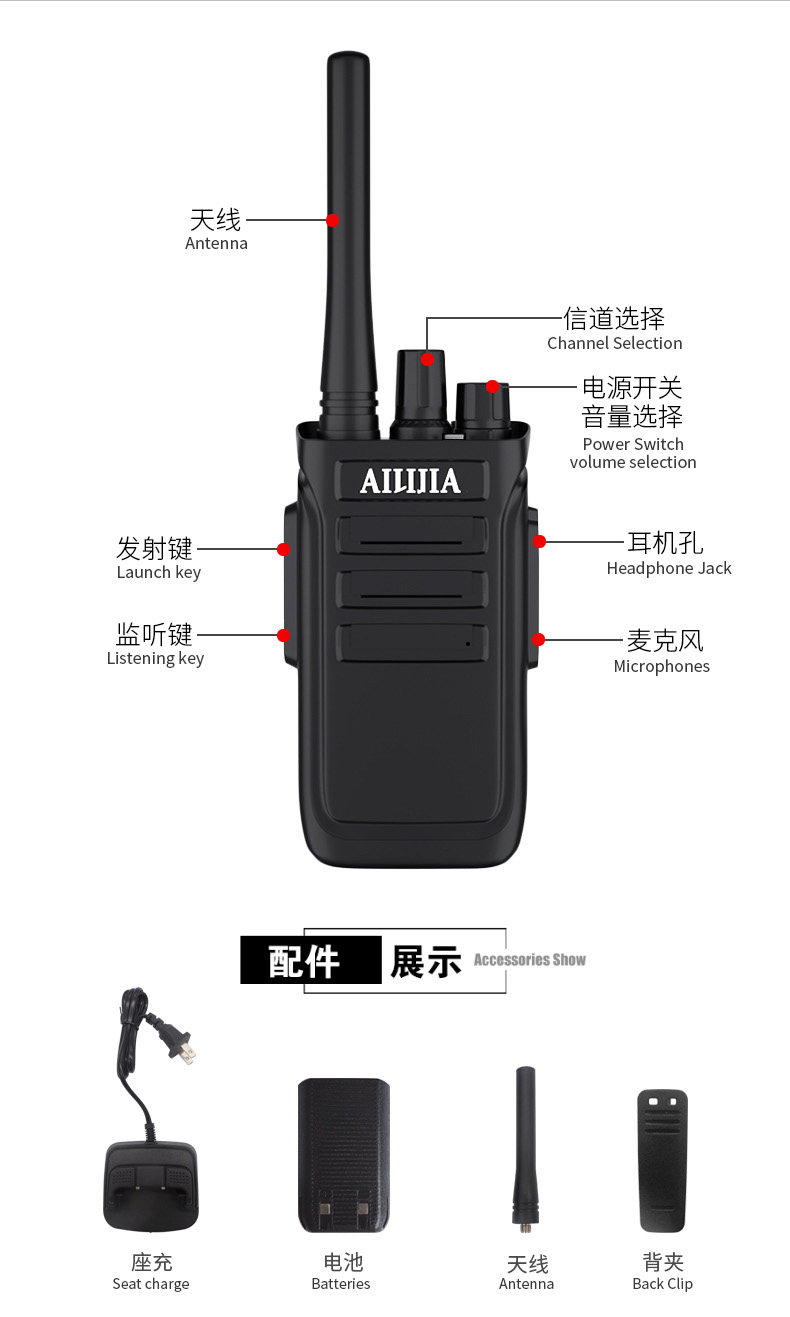 天线
Antenna

信道选择
Channel Selection

电源开关
音量选择
Power Switch
volume selection

AILIJIA

发射键
Launch key

耳机孔
Headphone Jack

监听键
Listening key

麦克风
Microphones

配件 展示 Accessories Show

座充
Seat charge

电池
Batteries

天线
Antenna

背夹
Back Clip