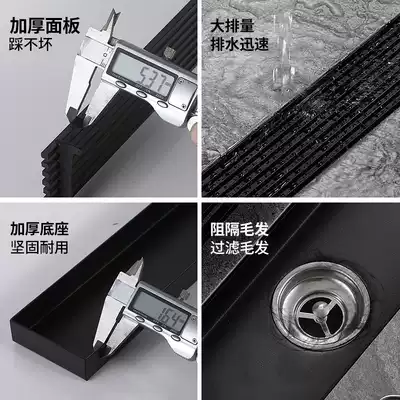 加厚面板
踩不坏

5.37

大排量
排水迅速

加厚底座
坚固耐用

1.64

阻隔毛发
过滤毛发