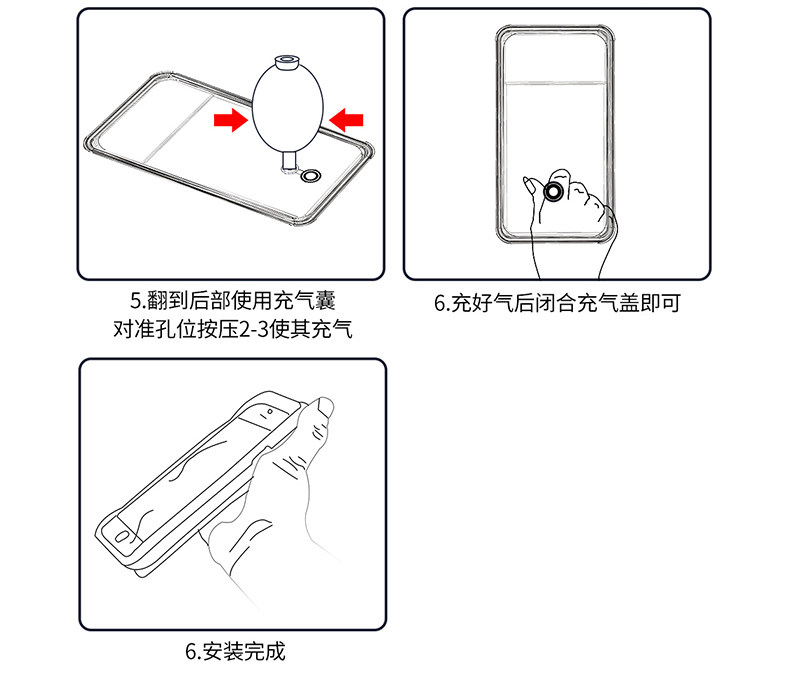 5.翻到后部使用充气囊
对准孔位按压2-3使其充气

6.充好气后闭合充气盖即可

6.安装完成