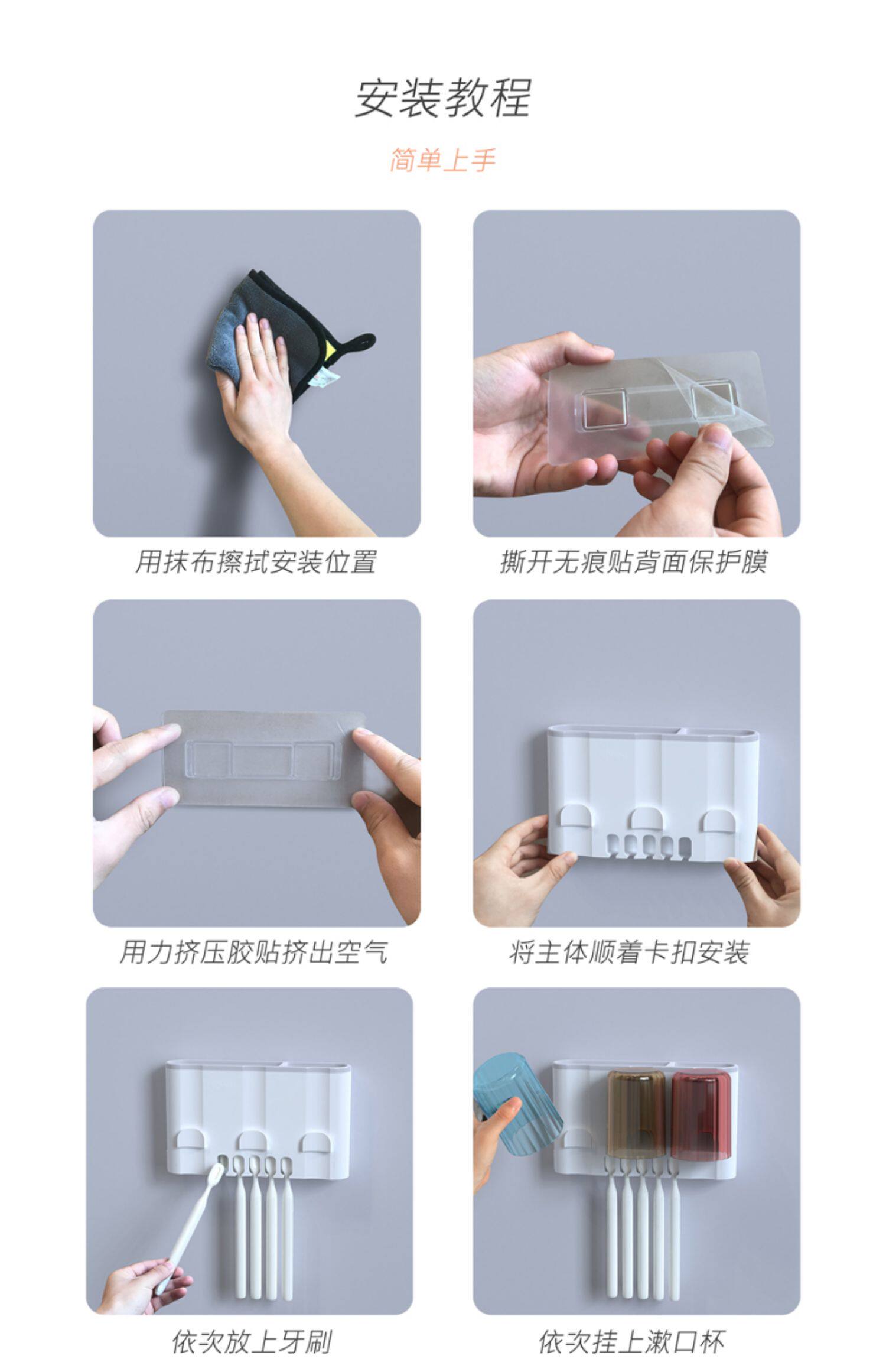 安装教程

简单上手

用抹布擦拭安装位置

撕开无痕贴背面保护膜

用力挤压胶贴挤出空气

将主体顺着卡扣安装

依次放上牙刷

依次挂上漱口杯