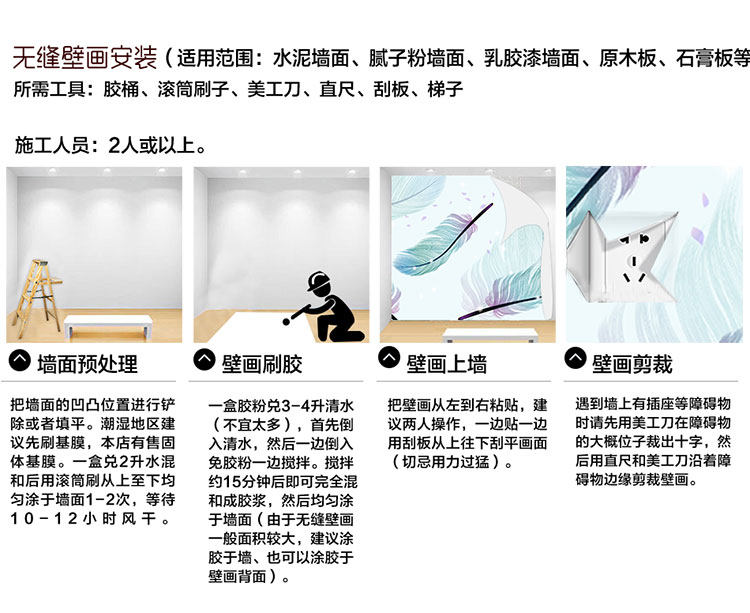 无缝壁画安装（适用范围：水泥墙面、腻子粉墙面、乳胶漆墙面、原木板、石膏板等
所需工具：胶桶、滚筒刷子、美工刀、直尺、刮板、梯子

施工人员：2人或以上。

墙面预处理

把墙面的凹凸位置进行铲除或者填平。潮湿地区建议先刷基膜，本店有售固体基膜。一盒兑2升水混和后用滚筒刷从上至下均匀涂于墙面1-2次，等待10-12小时风干。

壁画刷胶

一盒胶粉兑3-4升清水（不宜太多），首先倒入清水，然后一边倒入免胶粉一边搅拌。搅拌约15分钟后即可完全混和成胶浆，然后均匀涂于墙面（由于无缝壁画一般面积较大，建议涂胶于墙、也可以涂胶于壁画背面）。

壁画上墙

把壁画从左到右粘贴，建议两人操作，一边贴一边用刮板从上往下刮平画面（切忌用力过猛）。

壁画剪裁

遇到墙上有插座等障碍物时请先用美工刀在障碍物的大概位子裁出十字，然后用直尺和美工刀沿着障碍物边缘剪裁壁画。