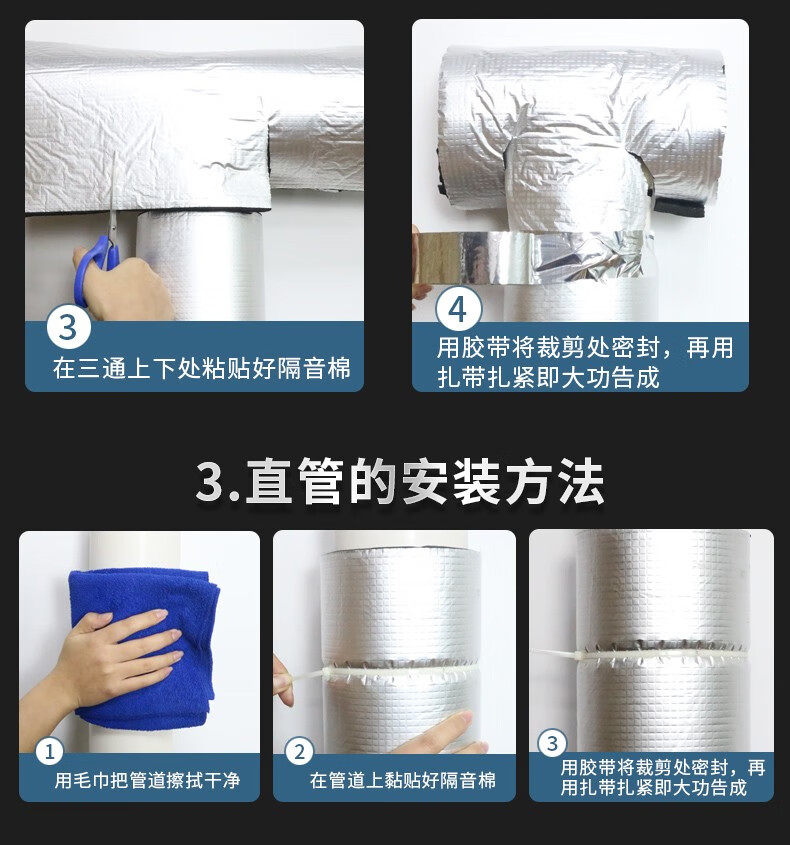 3
在三通上下处粘贴好隔音棉

4
用胶带将裁剪处密封，再用扎带扎紧即大功告成

3.直管的安装方法

1
用毛巾把管道擦拭干净

2
在管道上黏贴好隔音棉

3
用胶带将裁剪处密封，再用扎带扎紧即大功告成