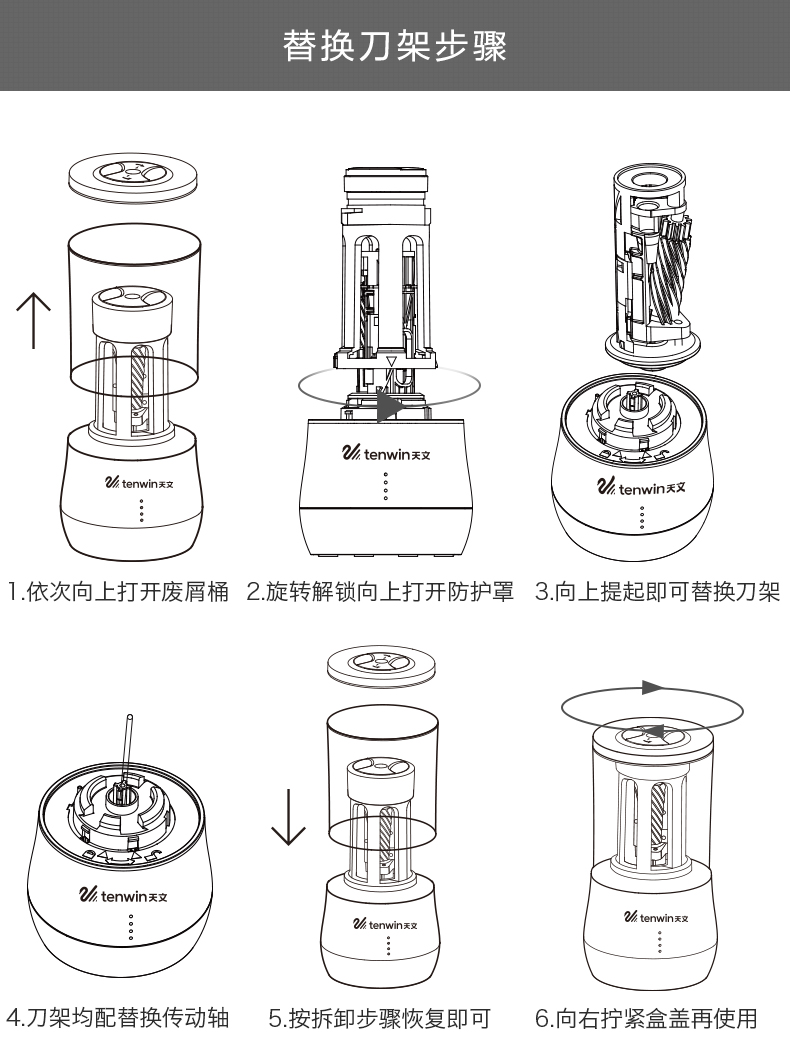 替换刀架步骤

tenwin天文

tenwin天文

tenwin天文

1.依次向上打开废屑桶 2.旋转解锁向上打开防护罩 3.向上提起即可替换刀架

tenwin天文

tenwin天文

tenwin天文

4.刀架均配替换传动轴 5.按拆卸步骤恢复即可 6.向右拧紧盒盖再使用