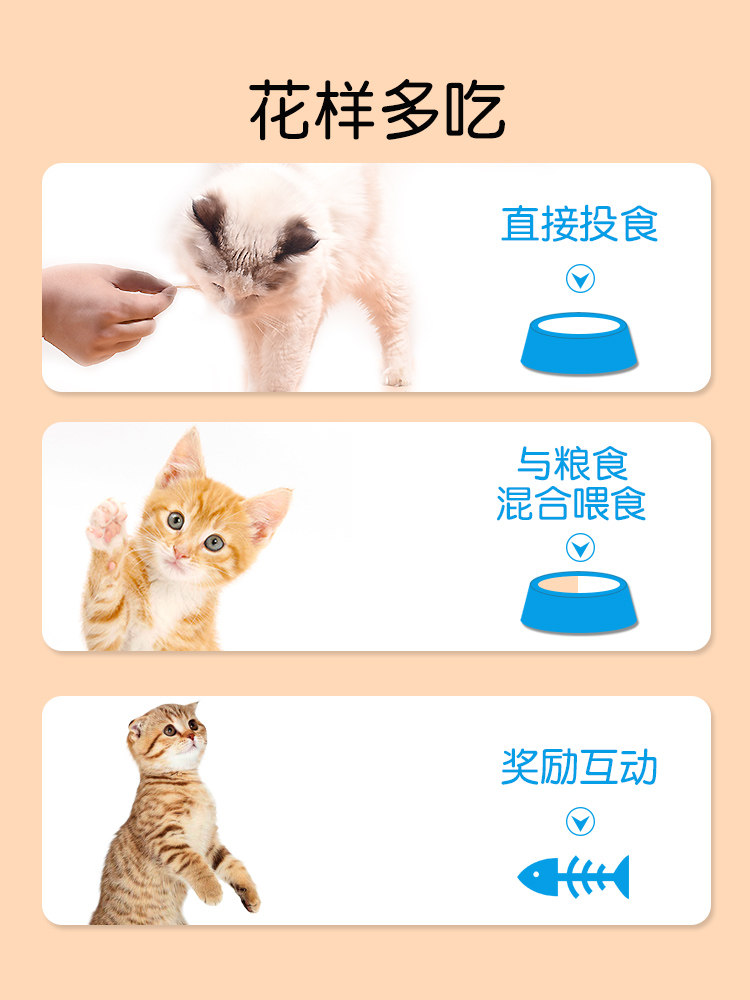 花样多吃

直接投食

与粮食
混合喂食

奖励互动