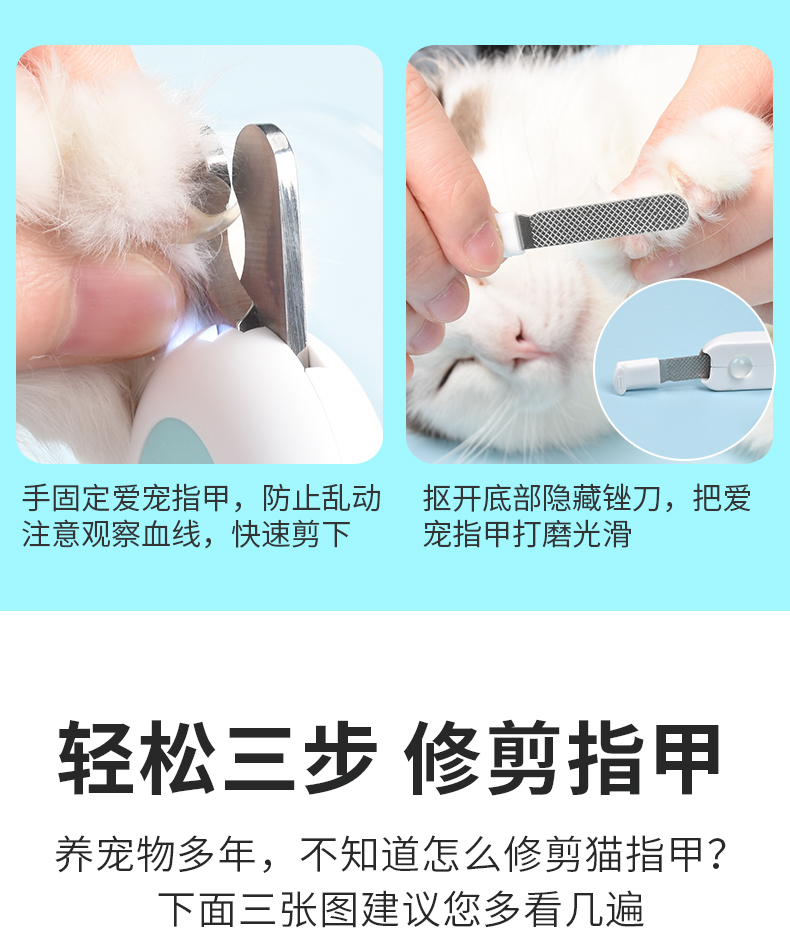 手固定爱宠指甲，防止乱动
注意观察血线，快速剪下

抠开底部隐藏锉刀，把爱宠指甲打磨光滑

轻松三步 修剪指甲

养宠物多年，不知道怎么修剪猫指甲？
下面三张图建议您多看几遍