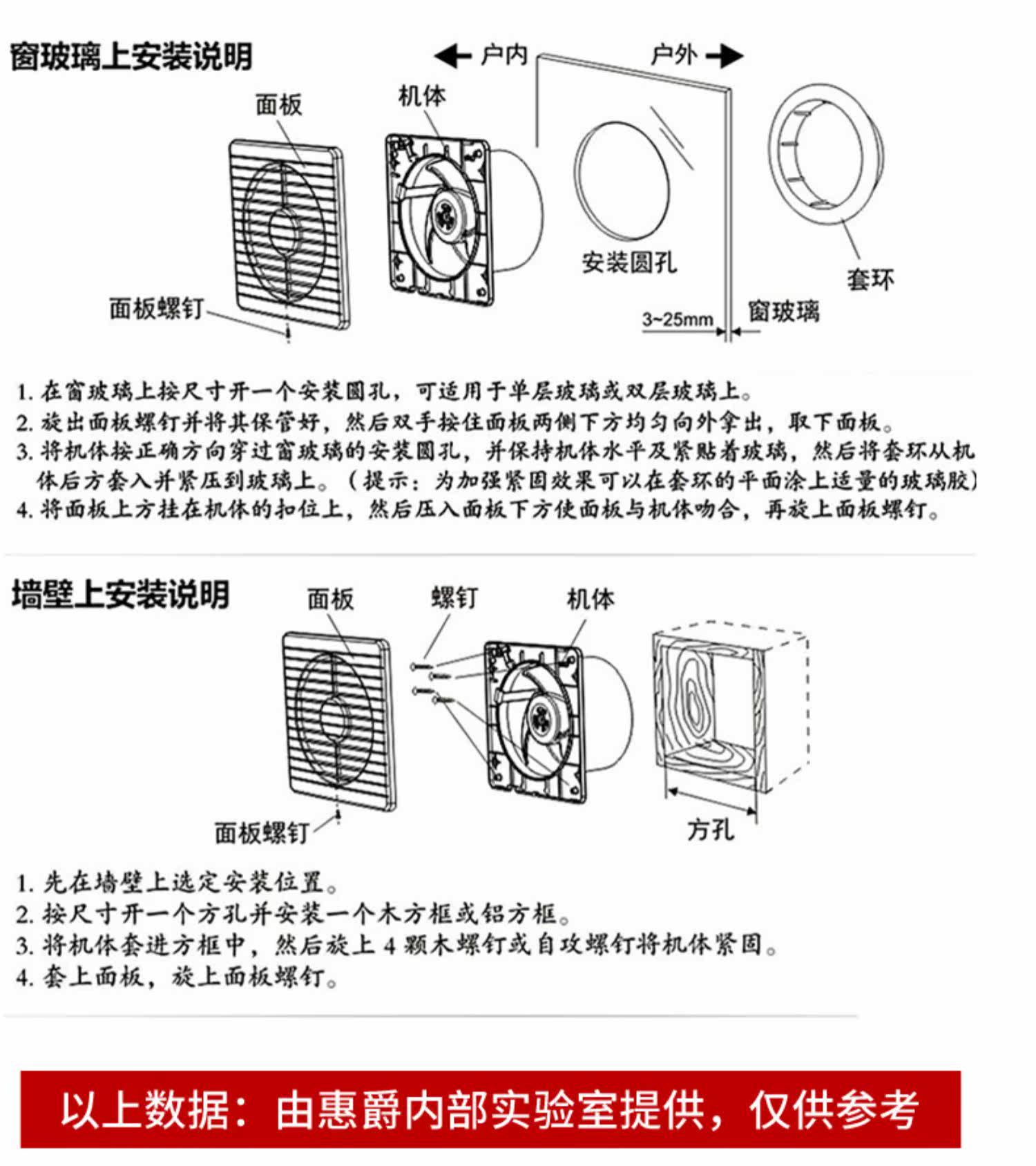 窗玻璃上安装说明

户内

户外

面板

机体

安装圆孔

套环

面板螺钉

3~25mm

窗玻璃

1. 在窗玻璃上按尺寸开一个安装圆孔，可适用于单层玻璃或双层玻璃上。
2. 旋出面板螺钉并将其保管好，然后双手按住面板两侧下方均匀向外拿出，取下面板。
3. 将机体按正确方向穿过窗玻璃的安装圆孔，并保持机体水平及紧贴着玻璃，然后将套环从机体后方套入并紧压到玻璃上。（提示：为加强紧固效果可以在套环的平面涂上适量的玻璃胶）
4. 将面板上方挂在机体的扣位上，然后压入面板下方使面板与机体吻合，再旋上面板螺钉。

墙壁上安装说明

面板

螺钉

机体

面板螺钉

方孔

1. 先在墙壁上选定安装位置。
2. 按尺寸开一个方孔并安装一个木方框或铝方框。
3. 将机体套进方框中，然后旋上 4 颗木螺钉或自攻螺钉将机体紧固。
4. 套上面板，旋上面板螺钉。

以上数据：由惠爵内部实验室提供，仅供参考