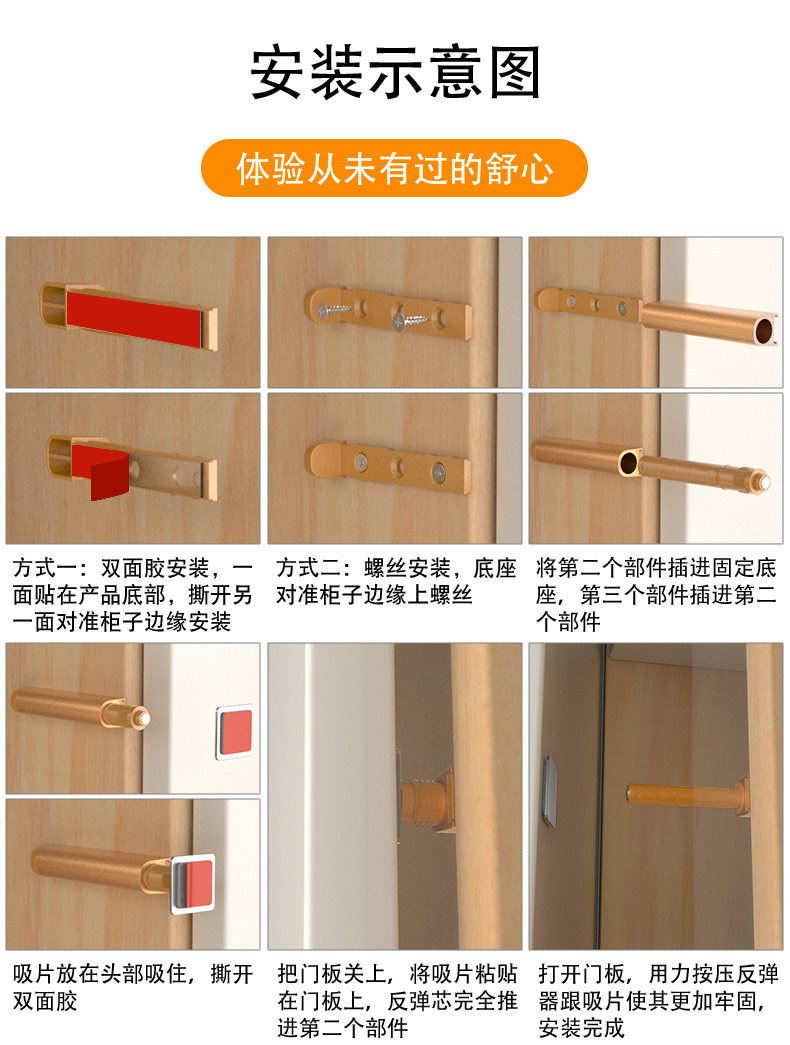 安装示意图

体验从未有过的舒心

方式一：双面胶安装，一面贴在产品底部，撕开另一面对准柜子边缘安装

方式二：螺丝安装，底座对准柜子边缘上螺丝

将第二个部件插进固定底座，第三个部件插进第二个部件

吸片放在头部吸住，撕开双面胶

把门板关上，将吸片粘贴在门板上，反弹芯完全推进第二个部件

打开门板，用力按压反弹器跟吸片使其更加牢固，安装完成