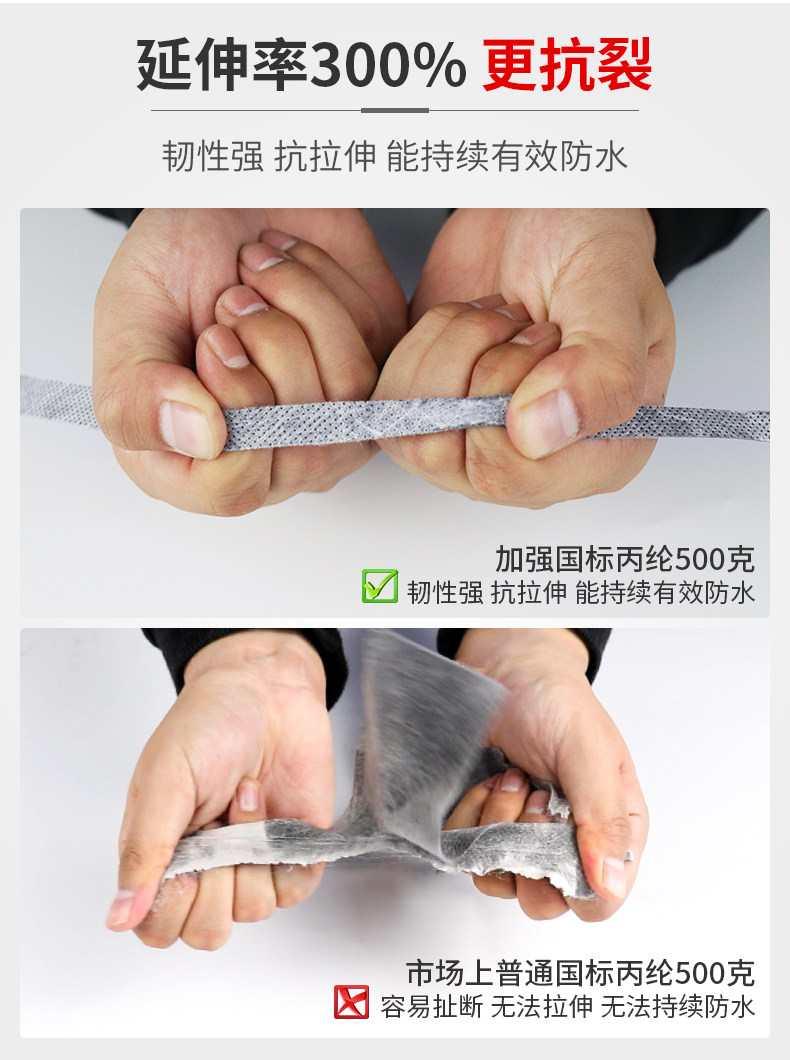 延伸率300% 更抗裂

韧性强 抗拉伸 能持续有效防水

加强国标丙纶500克
韧性强 抗拉伸 能持续有效防水

市场上普通国标丙纶500克
容易扯断 无法拉伸 无法持续防水