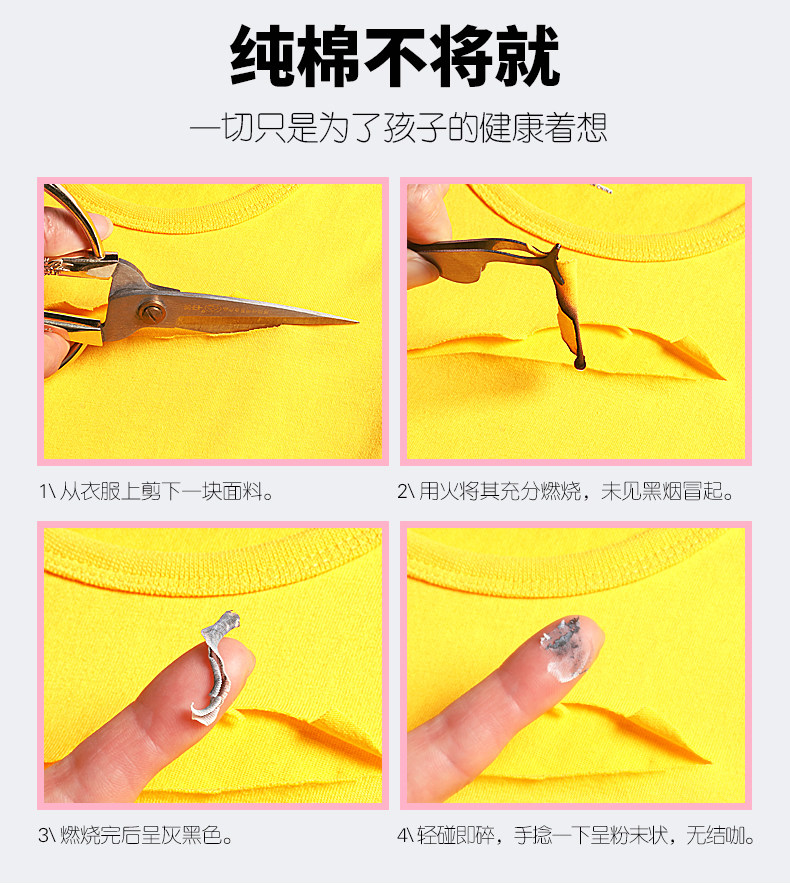 纯棉不将就

一切只是为了孩子的健康着想

1\ 从衣服上剪下一块面料。

2\ 用火将其充分燃烧，未见黑烟冒起。

3\ 燃烧完后呈灰黑色。

4\ 轻碰即碎，手捻一下呈粉末状，无结咖。