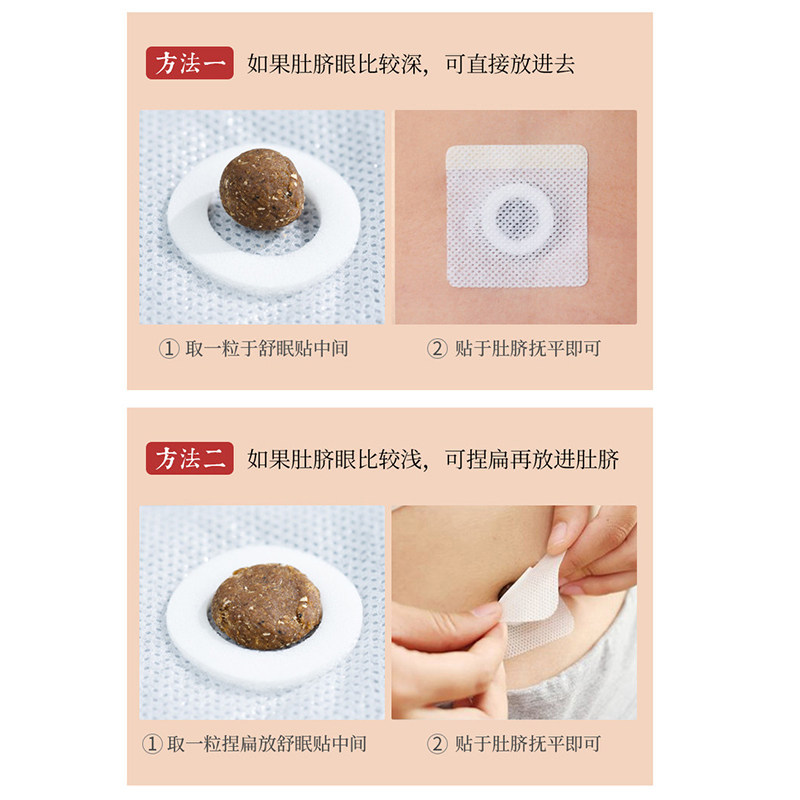 方法一 如果肚脐眼比较深，可直接放进去

① 取一粒于舒眠贴中间

② 贴于肚脐抚平即可

方法二 如果肚脐眼比较浅，可捏扁再放进肚脐

① 取一粒捏扁放舒眠贴中间

② 贴于肚脐抚平即可