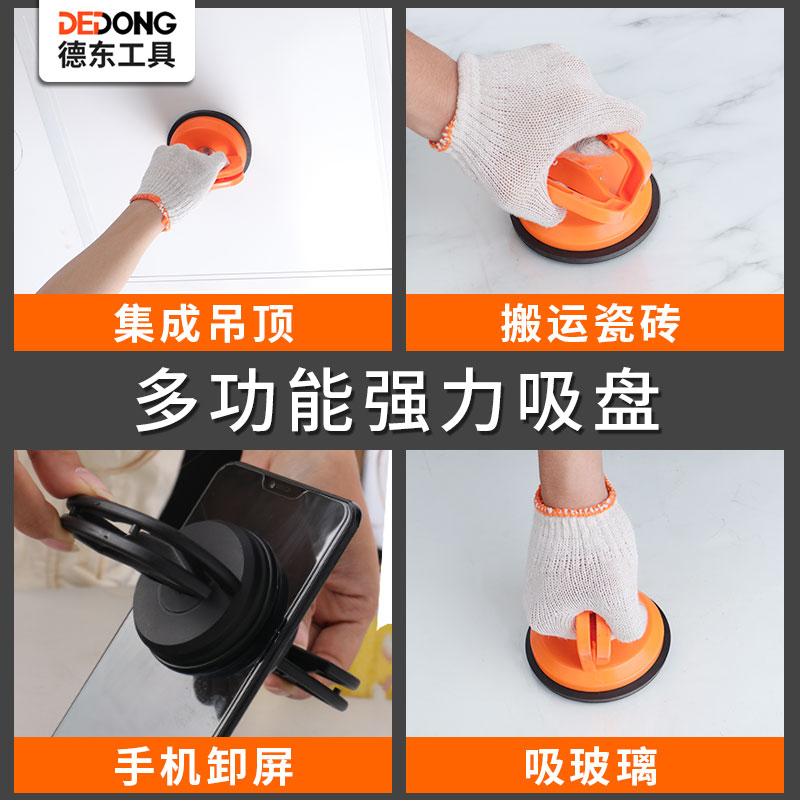 DEDONG
德东工具

集成吊顶

搬运瓷砖

多功能强力吸盘

手机卸屏

吸玻璃