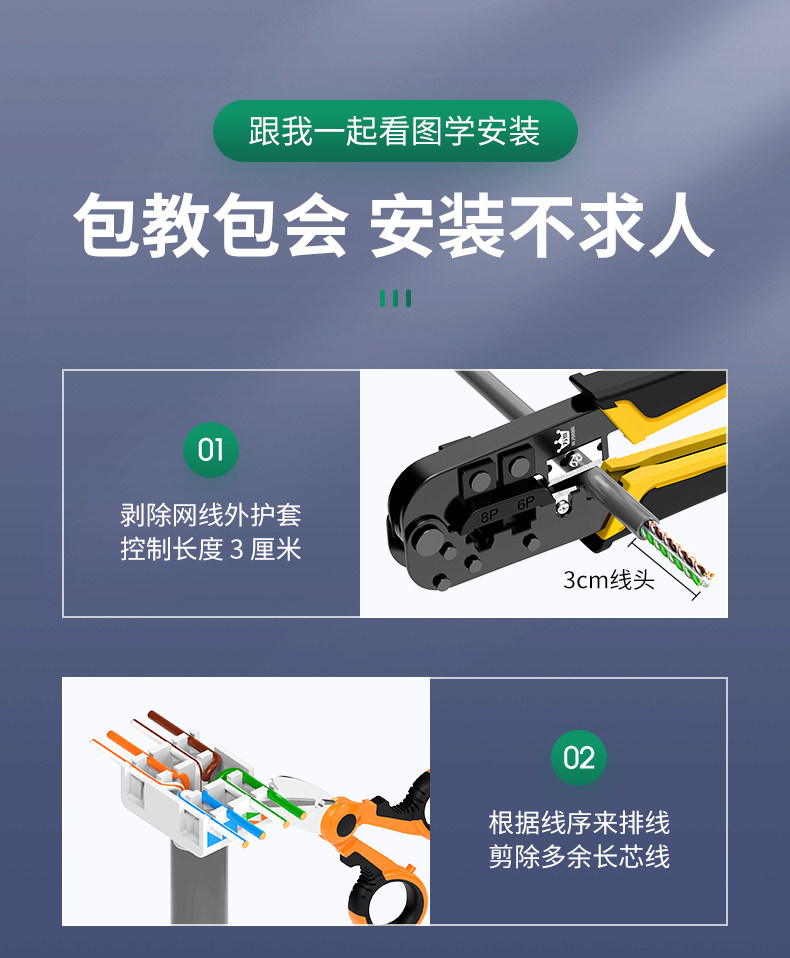 跟我一起看图学安装

包教包会 安装不求人

01

剥除网线外护套
控制长度 3 厘米

8P 6P

3cm线头

02

根据线序来排线
剪除多余长芯线