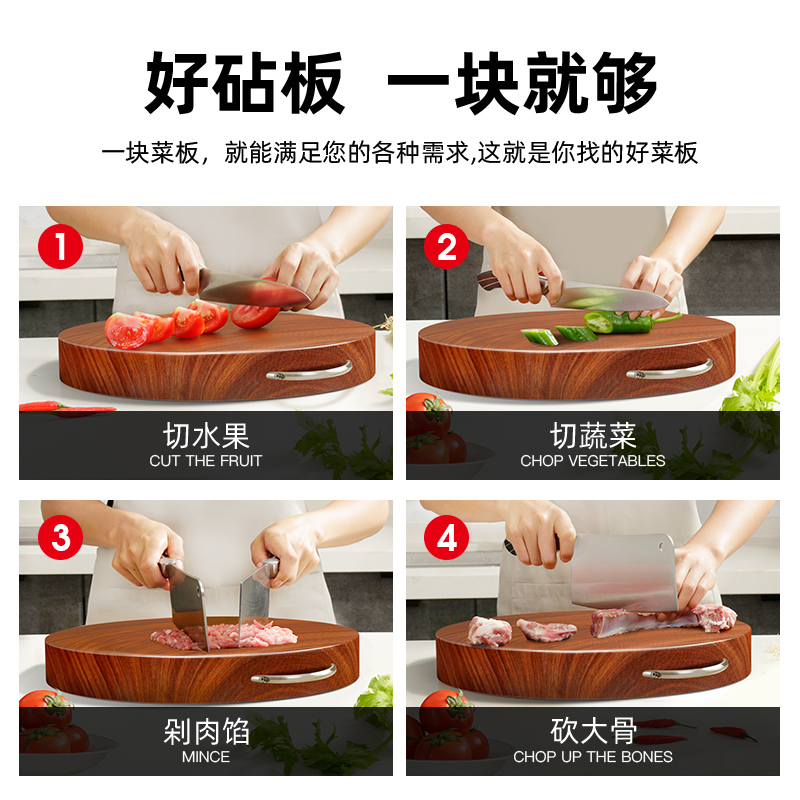 好砧板 一块就够

一块菜板，就能满足您的各种需求,这就是你找的好菜板

1
切水果
CUT THE FRUIT

2
切蔬菜
CHOP VEGETABLES

3
剁肉馅
MINCE

4
砍大骨
CHOP UP THE BONES