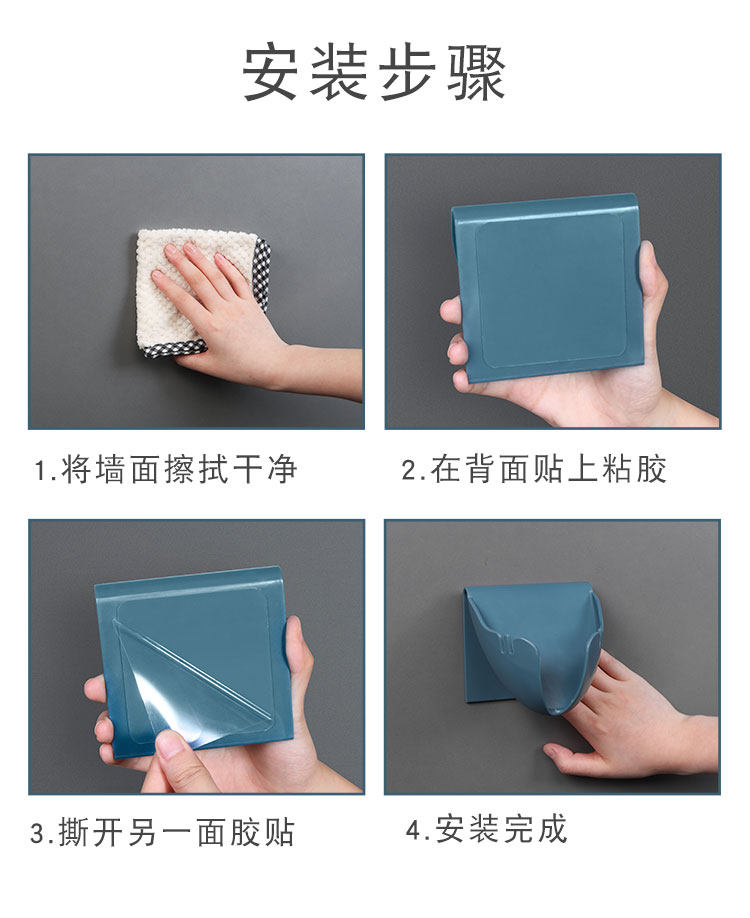 安装步骤

1.将墙面擦拭干净

2.在背面贴上粘胶

3.撕开另一面胶贴

4.安装完成