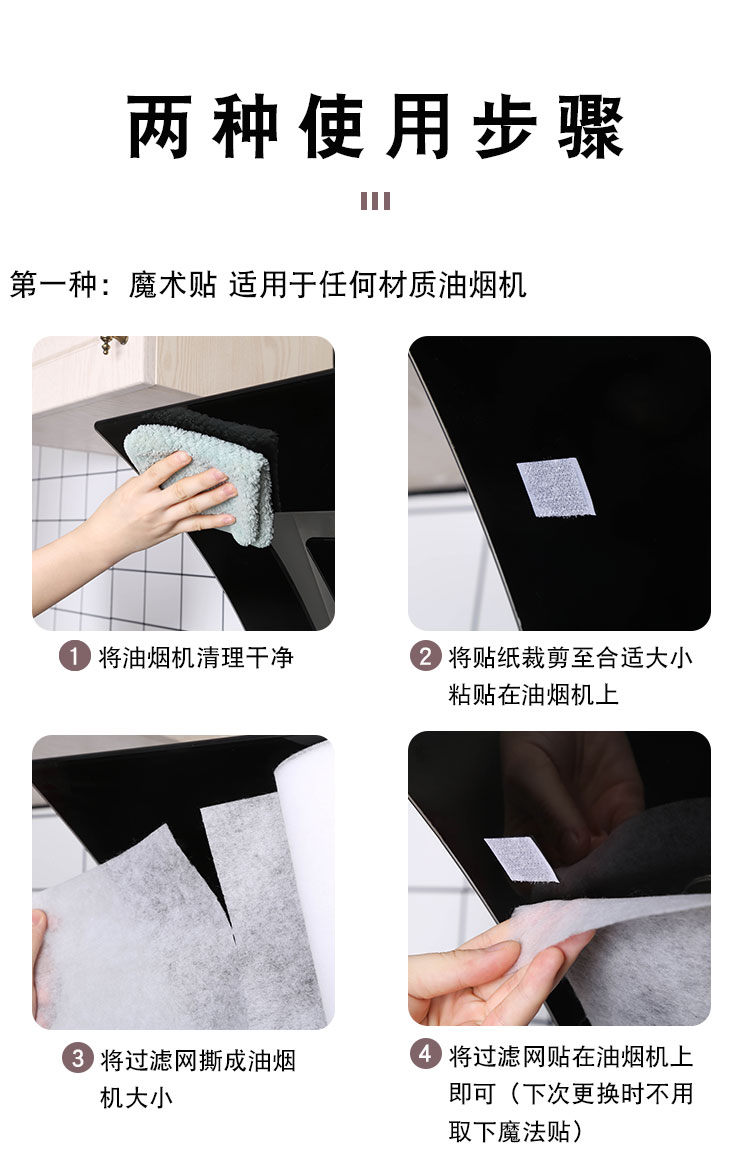 两种使用步骤

第一种：魔术贴 适用于任何材质油烟机

1 将油烟机清理干净

2 将贴纸裁剪至合适大小粘贴在油烟机上

3 将过滤网撕成油烟机大小

4 将过滤网贴在油烟机上即可（下次更换时不用取下魔法贴）