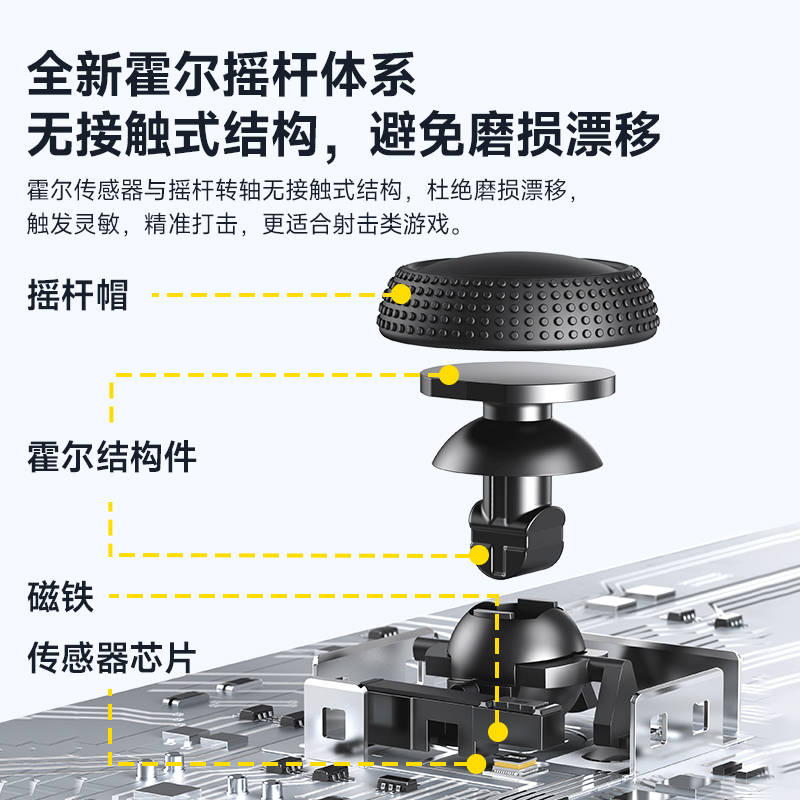 全新霍尔摇杆体系
无接触式结构，避免磨损漂移

霍尔传感器与摇杆转轴无接触式结构，杜绝磨损漂移，触发灵敏，精准打击，更适合射击类游戏。

摇杆帽

霍尔结构件

磁铁

传感器芯片