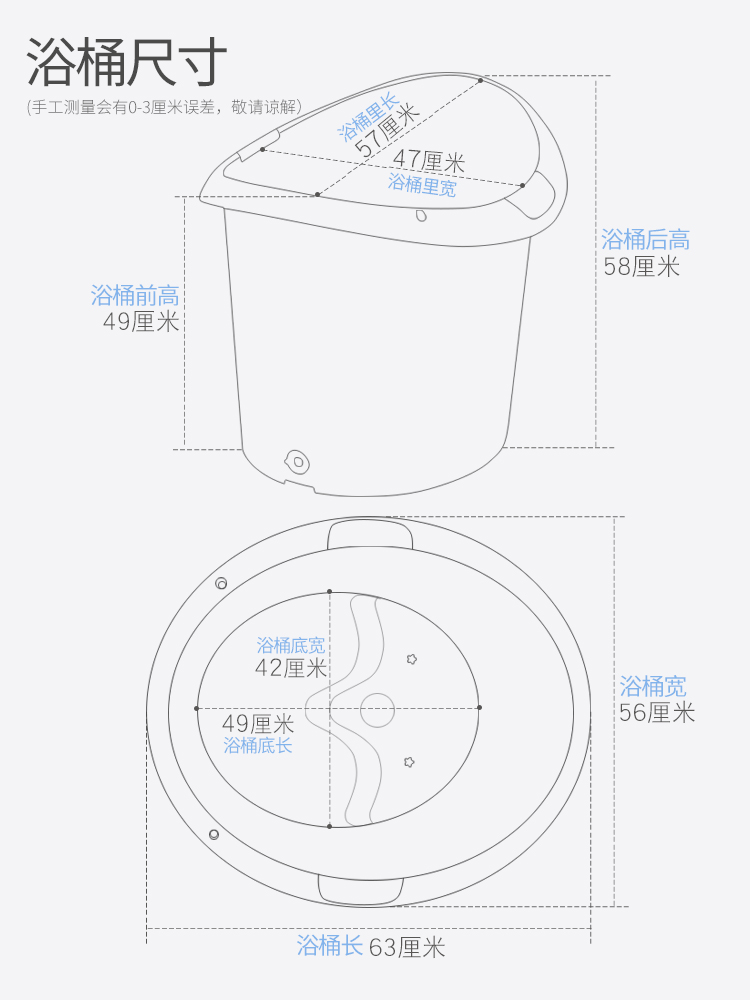 浴桶尺寸
(手工测量会有0-3厘米误差，敬请谅解)

浴桶里长
57厘米

47厘米
浴桶里宽

浴桶后高
58厘米

浴桶前高
49厘米

浴桶底宽
42厘米

49厘米
浴桶底长

浴桶宽
56厘米

浴桶长 63厘米