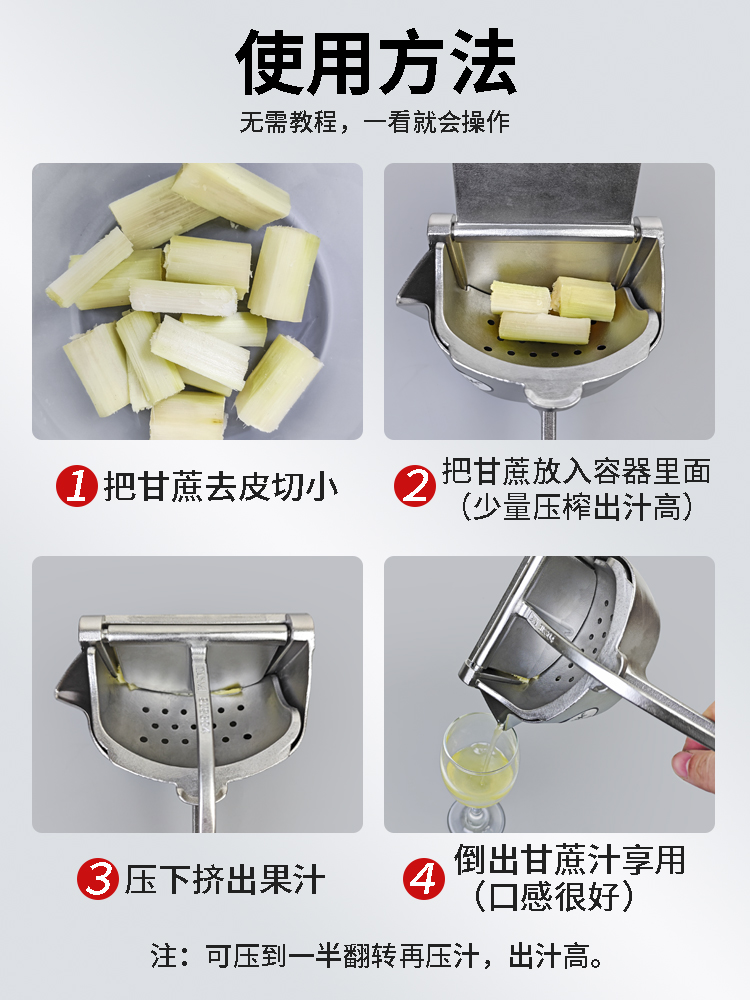 使用方法

无需教程，一看就会操作

1 把甘蔗去皮切小

2 把甘蔗放入容器里面（少量压榨出汁高）

3 压下挤出果汁

4 倒出甘蔗汁享用（口感很好）

注：可压到一半翻转再压汁，出汁高。