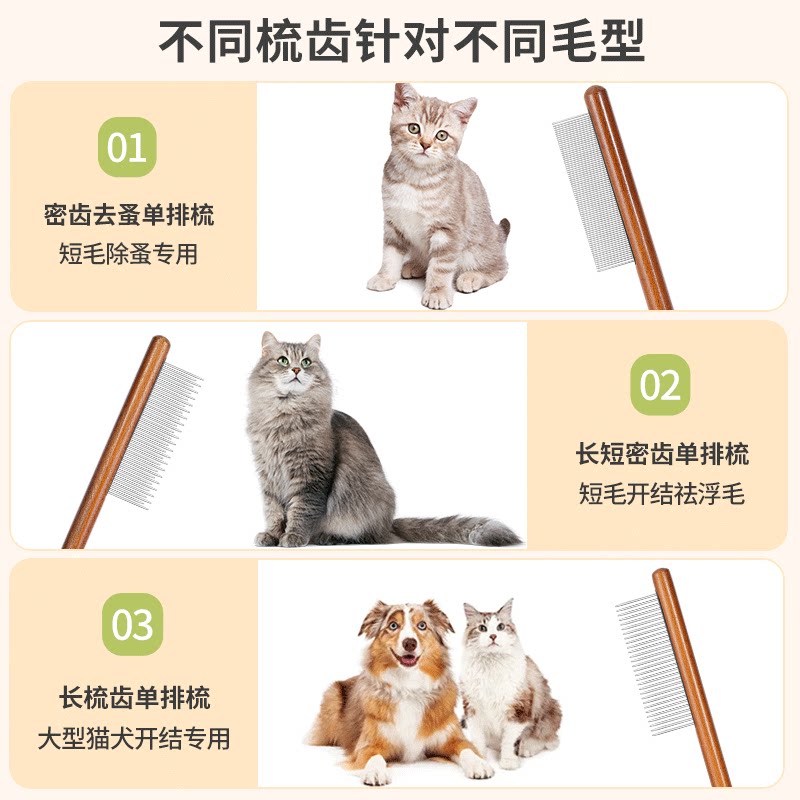 不同梳齿针对不同毛型

01
密齿去蚤单排梳
短毛除蚤专用

02
长短密齿单排梳
短毛开结祛浮毛

03
长梳齿单排梳
大型猫犬开结专用