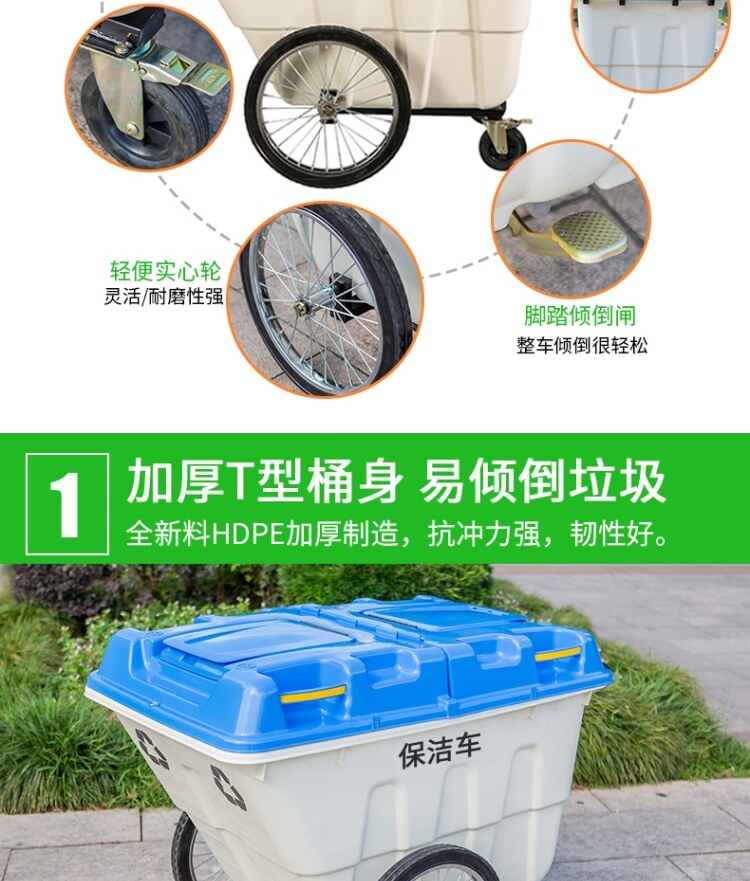 轻便实心轮
灵活/耐磨性强

脚踏倾倒闸
整车倾倒很轻松

1
加厚T型桶身 易倾倒垃圾
全新料HDPE加厚制造，抗冲力强，韧性好。

保洁车