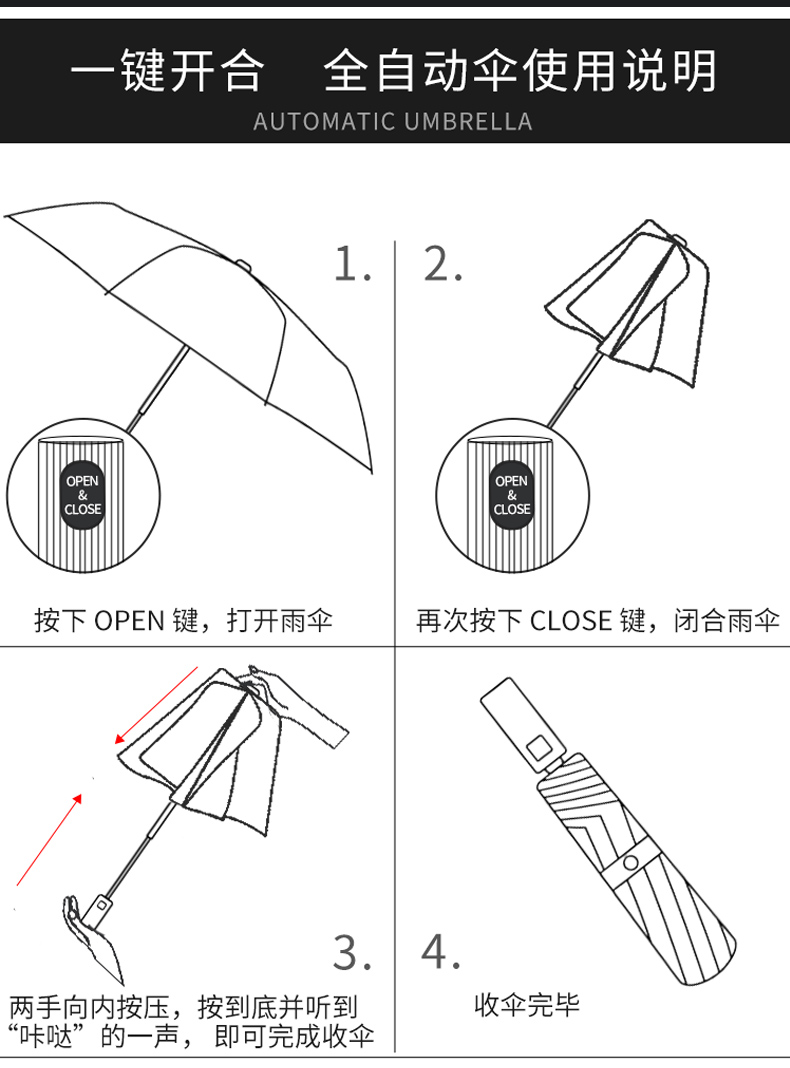 一键开合　全自动伞使用说明
AUTOMATIC UMBRELLA

1.

OPEN & CLOSE

按下 OPEN 键，打开雨伞

2.

OPEN & CLOSE

再次按下 CLOSE 键，闭合雨伞

3.

两手向内按压，按到底并听到“咔哒”的一声，即可完成收伞

4.

收伞完毕