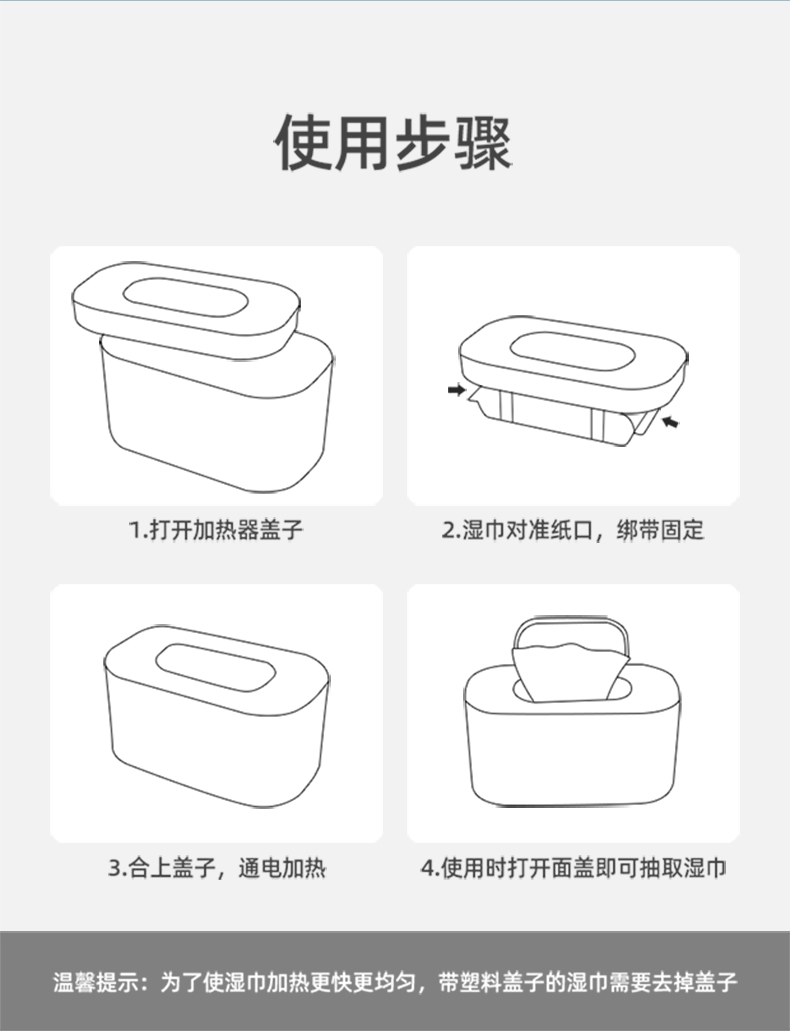 使用步骤

1.打开加热器盖子

2.湿巾对准纸口，绑带固定

3.合上盖子，通电加热

4.使用时打开面盖即可抽取湿巾

温馨提示：为了使湿巾加热更快更均匀，带塑料盖子的湿巾需要去掉盖子