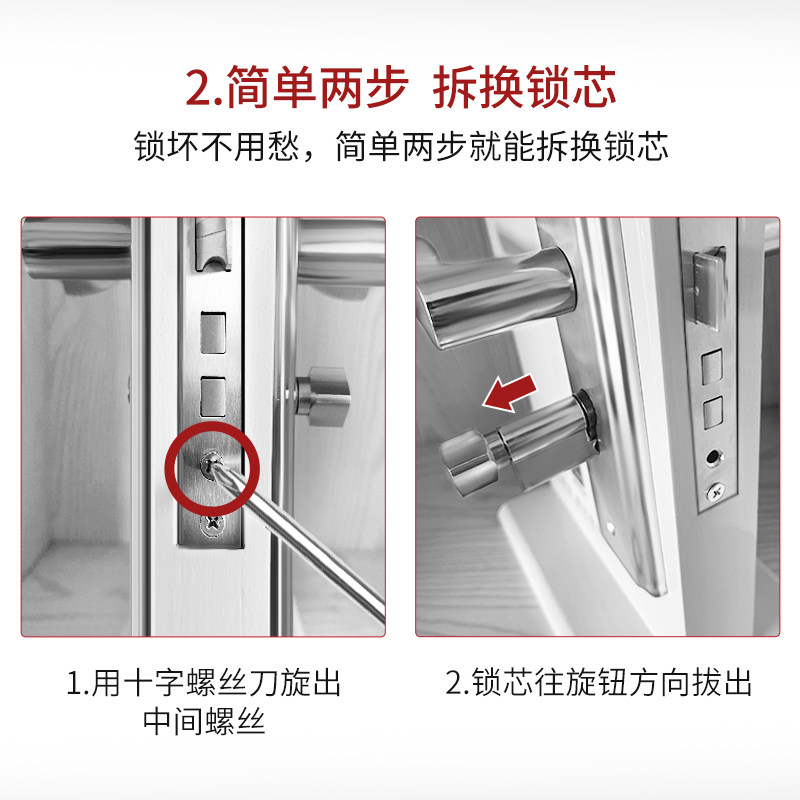 2.简单两步 拆换锁芯

锁坏不用愁，简单两步就能拆换锁芯

1.用十字螺丝刀旋出中间螺丝

2.锁芯往旋钮方向拔出