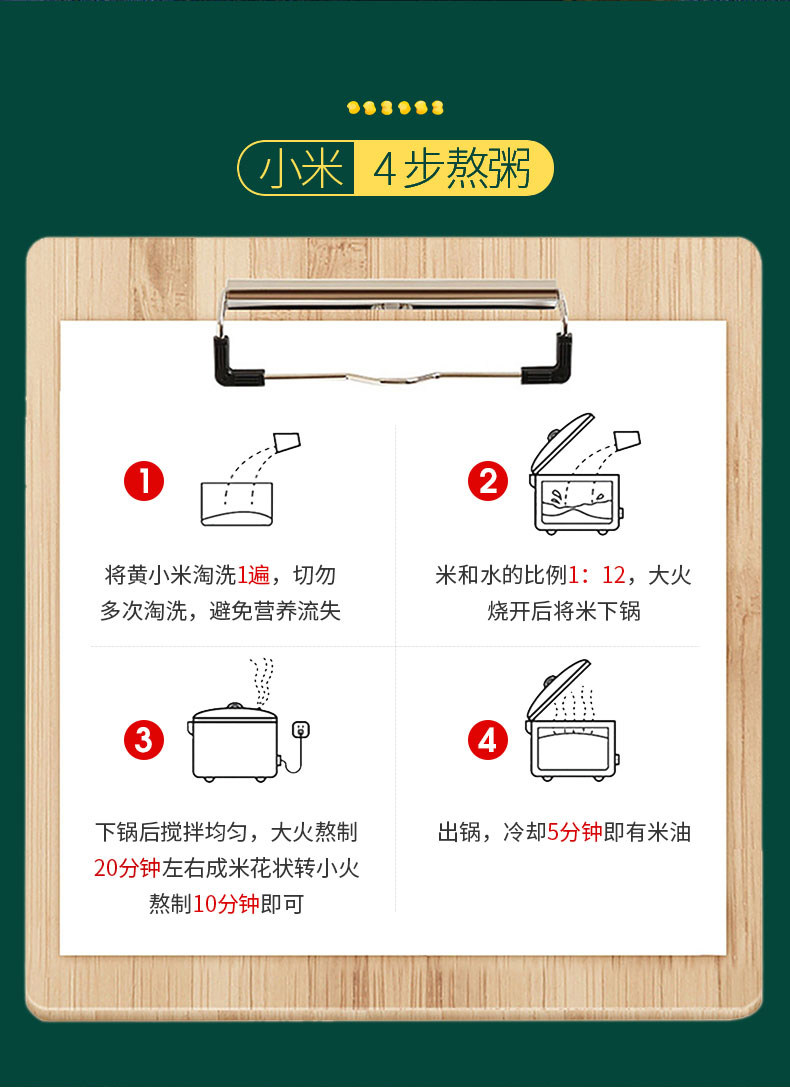 小米 4步熬粥

1
将黄小米淘洗1遍，切勿多次淘洗，避免营养流失

2
米和水的比例1：12，大火烧开后将米下锅

3
下锅后搅拌均匀，大火熬制20分钟左右成米花状转小火熬制10分钟即可

4
出锅，冷却5分钟即有米油