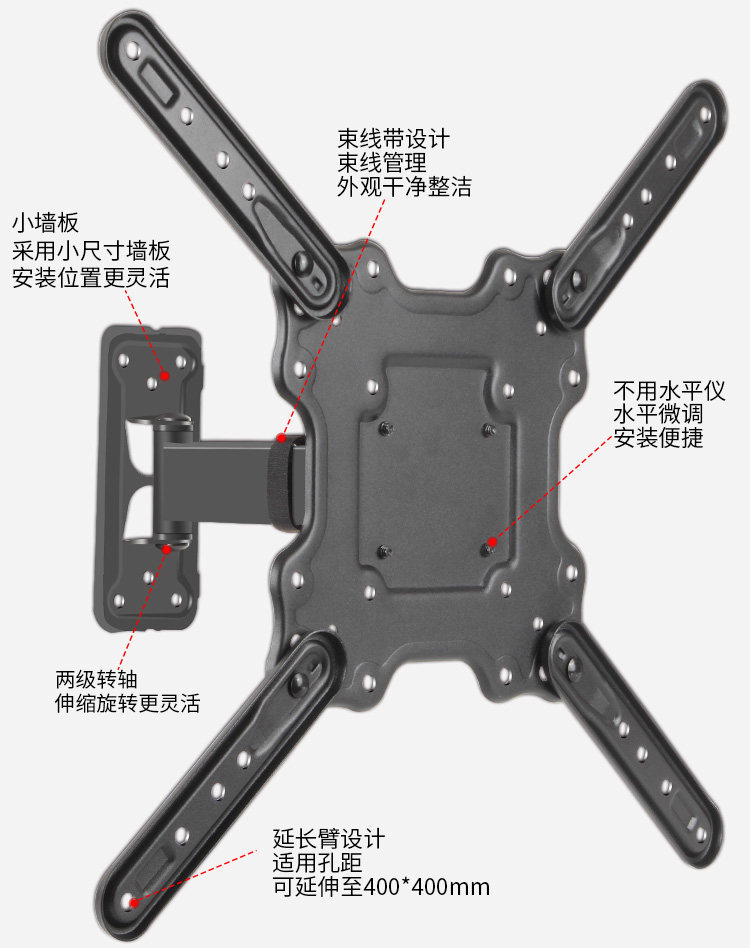 束线带设计
束线管理
外观干净整洁

小墙板
采用小尺寸墙板
安装位置更灵活

不用水平仪
水平微调
安装便捷

两级转轴
伸缩旋转更灵活

延长臂设计
适用孔距
可延伸至400*400mm