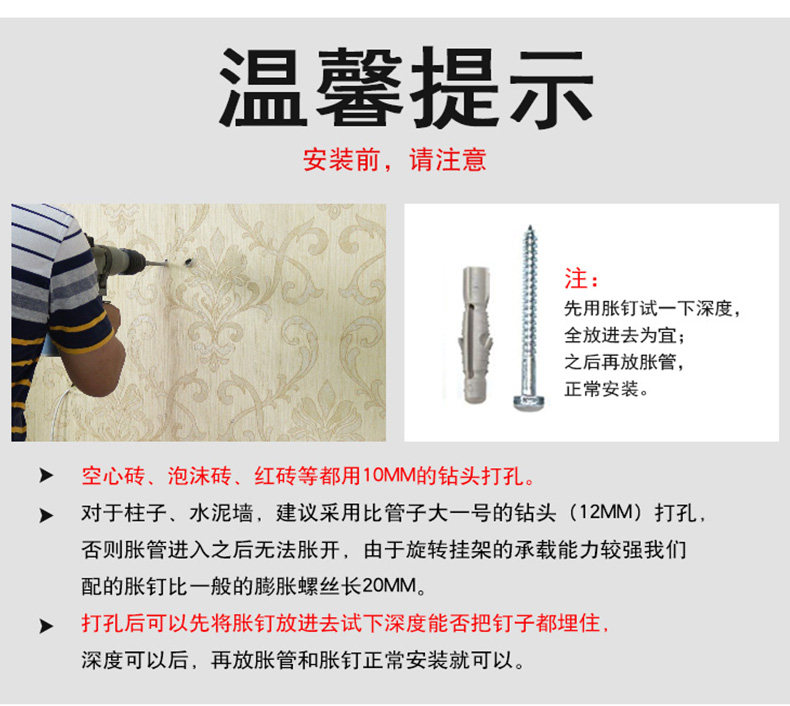 温馨提示

安装前，请注意

注：
先用胀钉试一下深度，
全放进去为宜；
之后再放胀管，
正常安装。

➤ 空心砖、泡沫砖、红砖等都用10MM的钻头打孔。

➤ 对于柱子、水泥墙，建议采用比管子大一号的钻头（12MM）打孔，否则胀管进入之后无法胀开，由于旋转挂架的承载能力较强我们配的胀钉比一般的膨胀螺丝长20MM。

➤ 打孔后可以先将胀钉放进去试下深度能否把钉子都埋住，深度可以后，再放胀管和胀钉正常安装就可以。