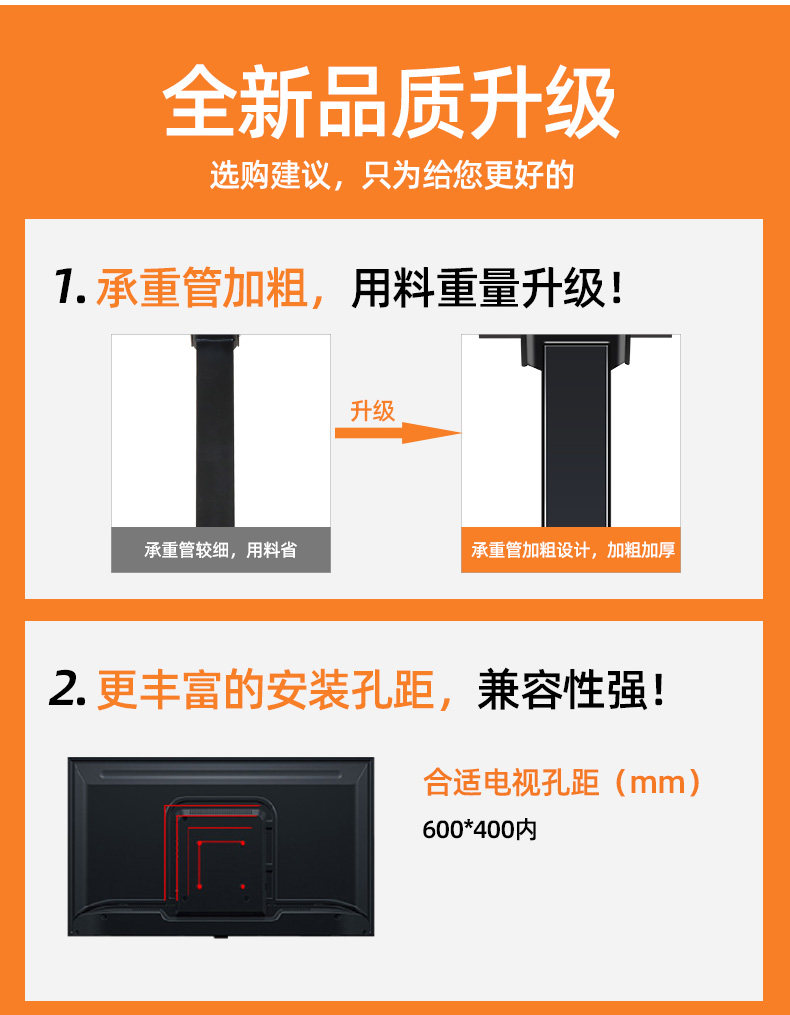 全新品质升级

选购建议，只为给您更好的

1. 承重管加粗，用料重量升级！

升级

承重管较细，用料省

承重管加粗设计，加粗加厚

2. 更丰富的安装孔距，兼容性强！

合适电视孔距（mm）

600*400内