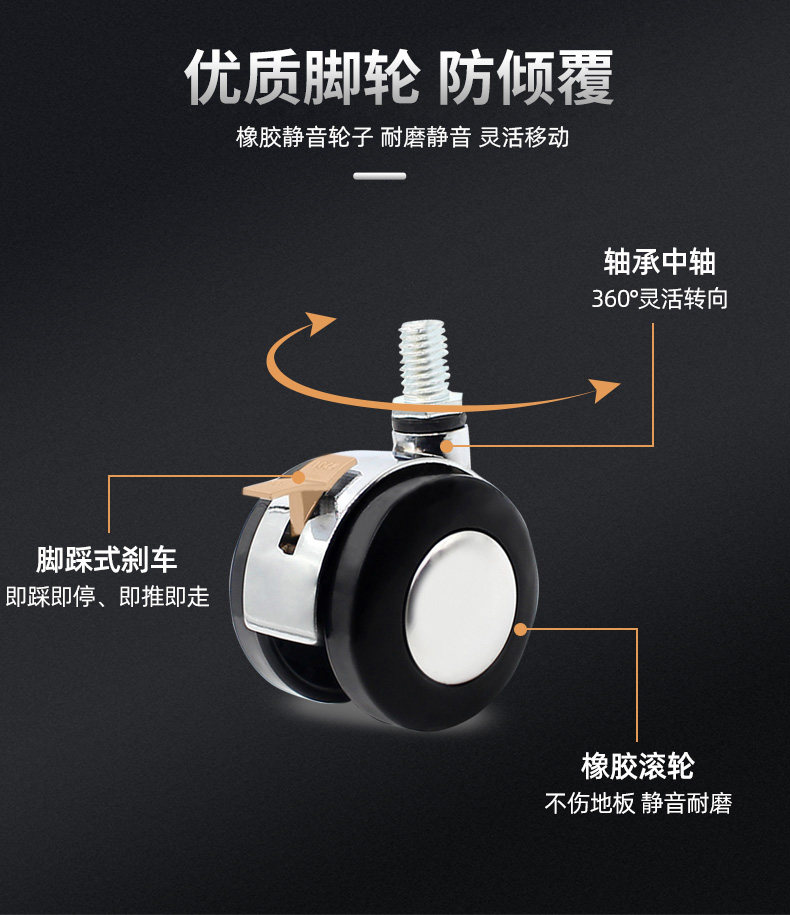 优质脚轮 防倾覆

橡胶静音轮子 耐磨静音 灵活移动

轴承中轴
360°灵活转向

脚踩式刹车
即踩即停、即推即走

橡胶滚轮
不伤地板 静音耐磨