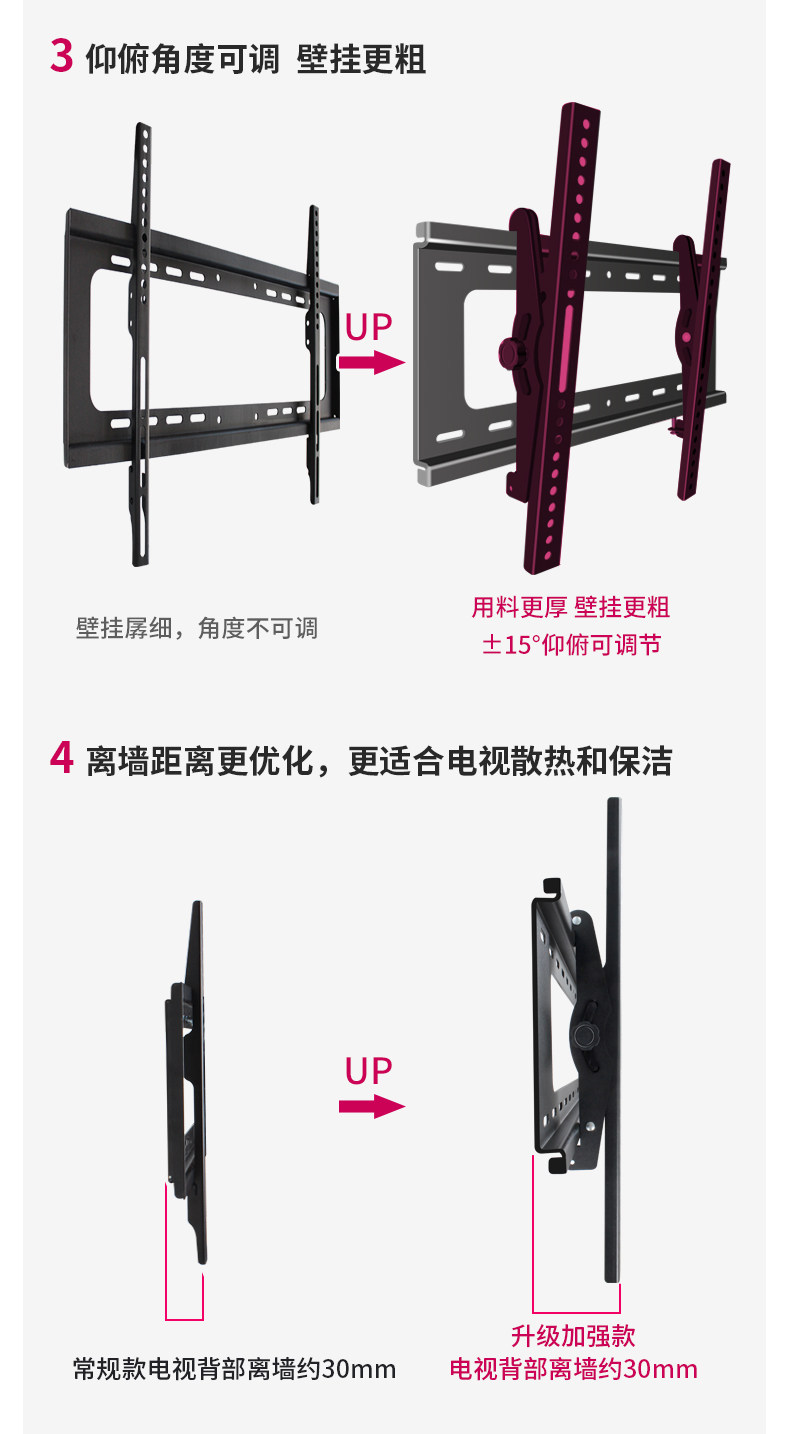 3 仰俯角度可调 壁挂更粗

UP

壁挂孱细，角度不可调

用料更厚 壁挂更粗
±15°仰俯可调节

4 离墙距离更优化，更适合电视散热和保洁

UP

常规款电视背部离墙约30mm

升级加强款
电视背部离墙约30mm