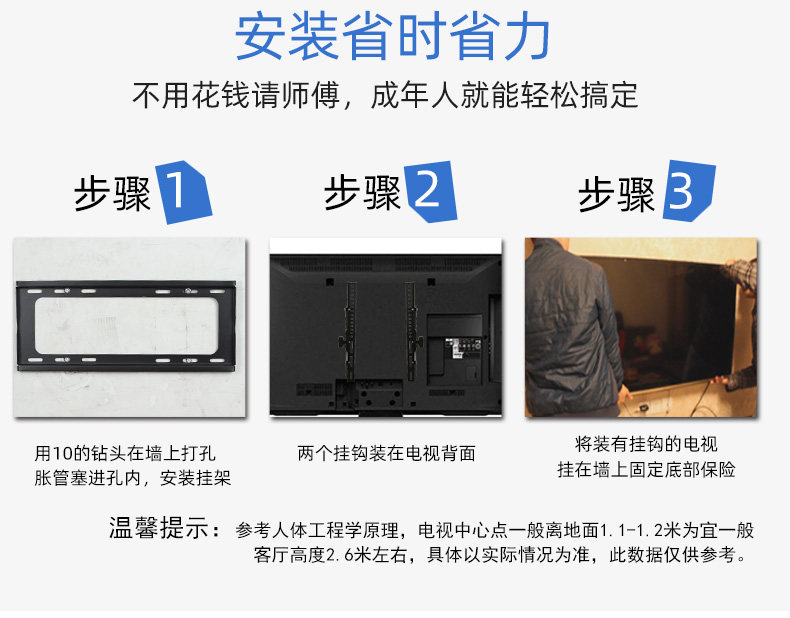 安装省时省力

不用花钱请师傅，成年人就能轻松搞定

步骤 1

步骤 2

步骤 3

用10的钻头在墙上打孔
胀管塞进孔内，安装挂架

两个挂钩装在电视背面

将装有挂钩的电视
挂在墙上固定底部保险

温馨提示：参考人体工程学原理，电视中心点一般离地面1.1-1.2米为宜一般客厅高度2.6米左右，具体以实际情况为准，此数据仅供参考。