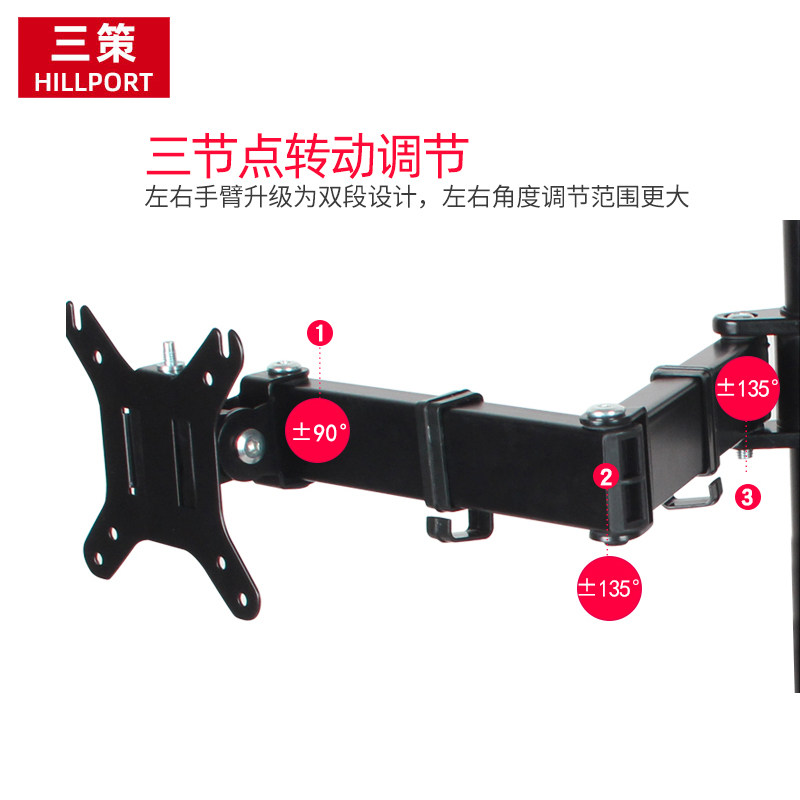 三策
HILLPORT

三节点转动调节
左右手臂升级为双段设计，左右角度调节范围更大

1
±90°
±135°
2
3
±135°