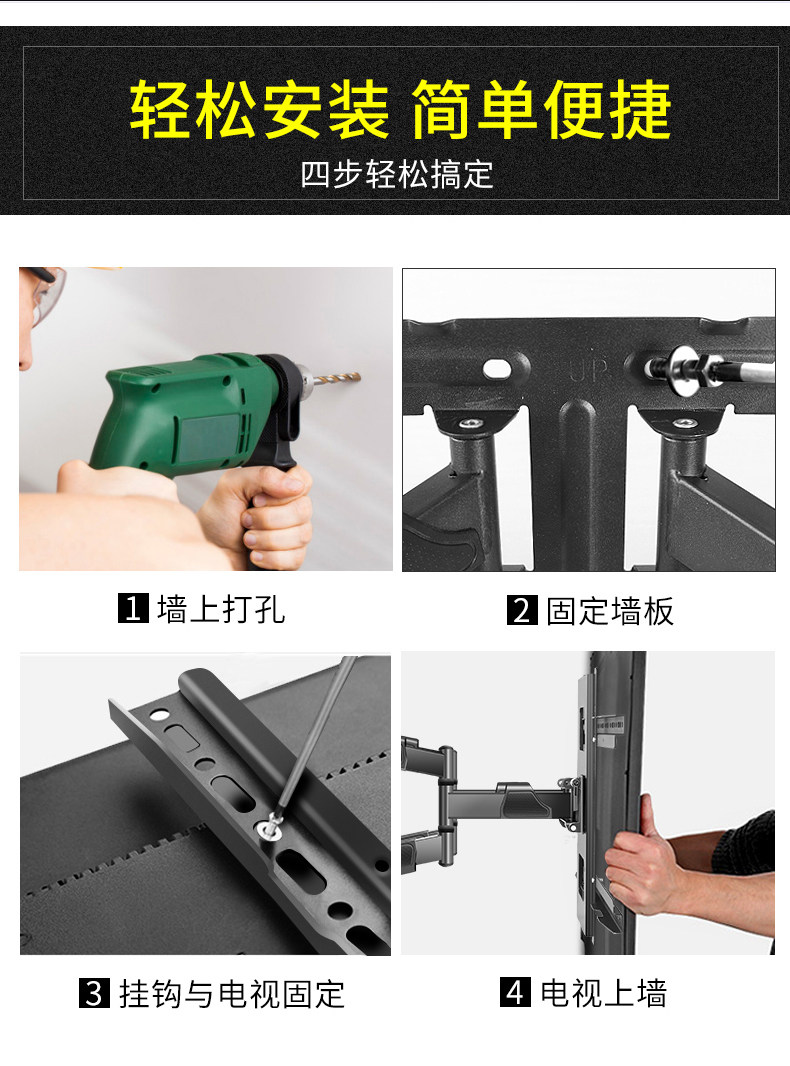 轻松安装 简单便捷

四步轻松搞定

UP

1 墙上打孔

2 固定墙板

3 挂钩与电视固定

4 电视上墙