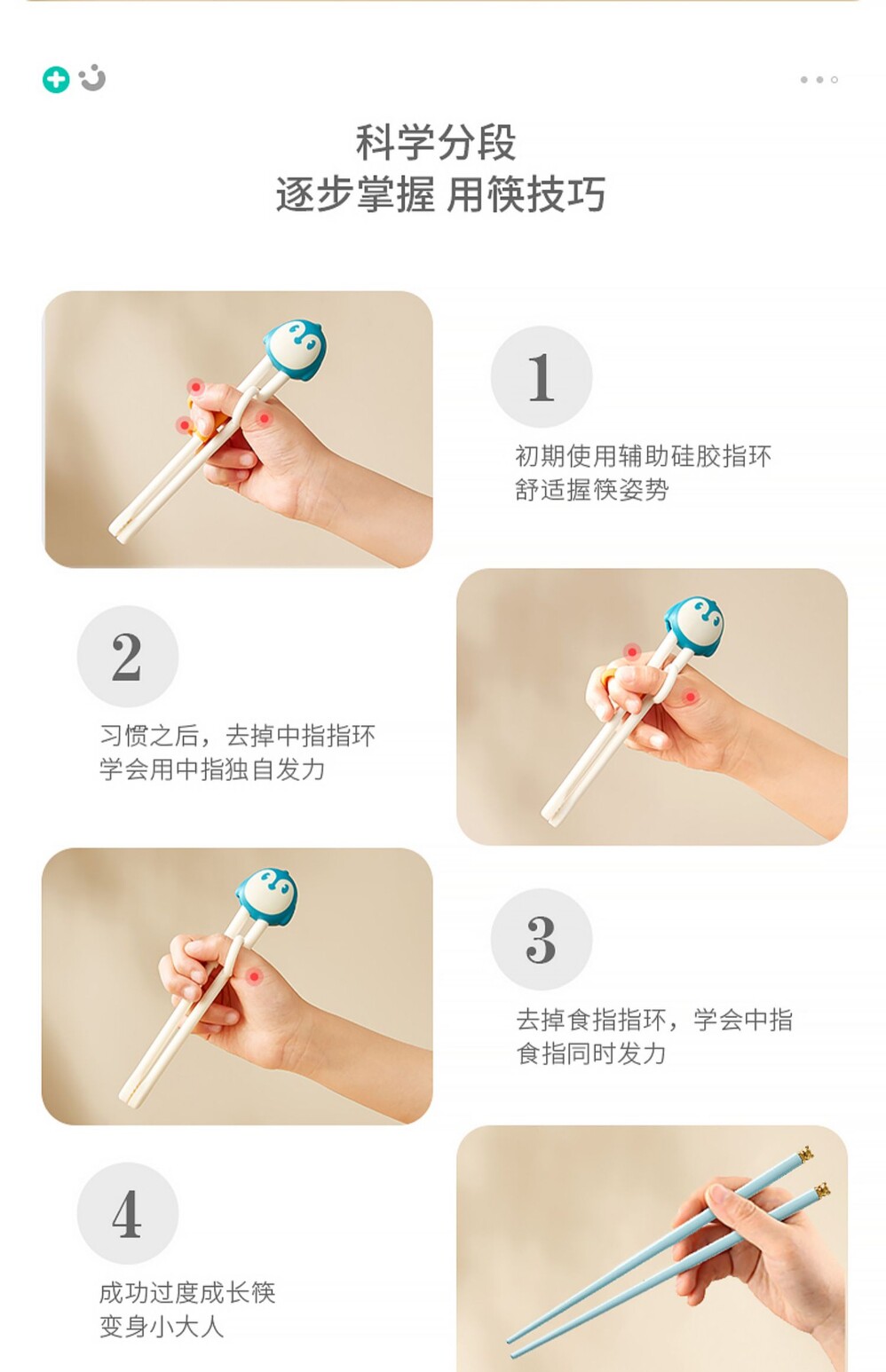 科学分段
逐步掌握 用筷技巧

1

初期使用辅助硅胶指环
舒适握筷姿势

2

习惯之后，去掉中指指环
学会用中指独自发力

3

去掉食指指环，学会中指
食指同时发力

4

成功过度成长筷
变身小大人