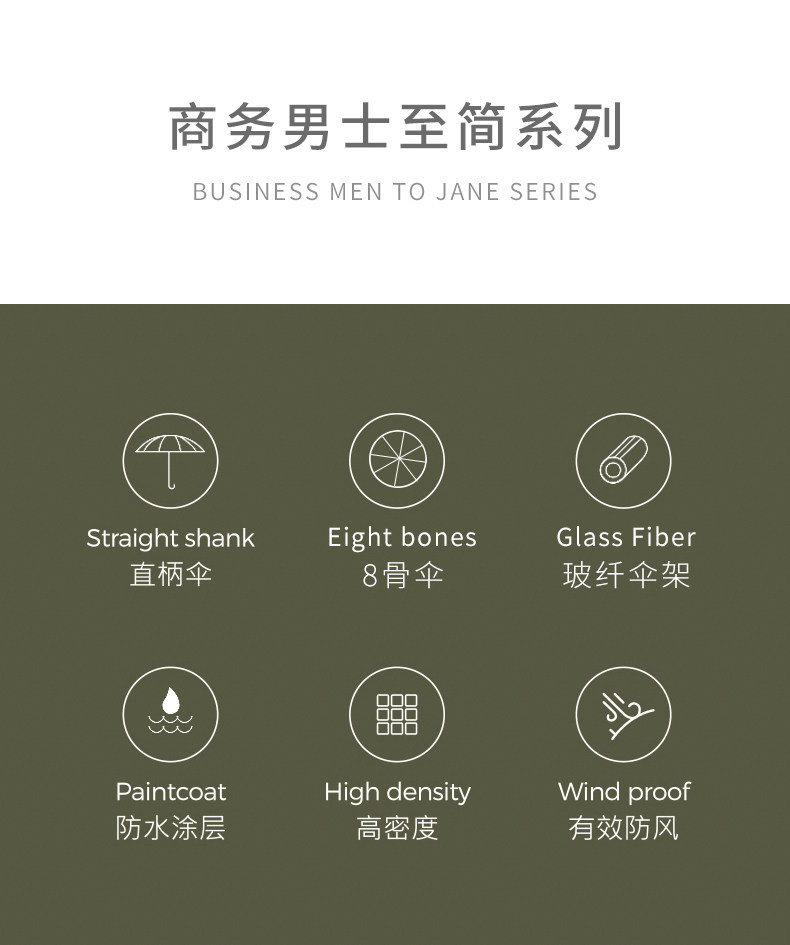 商务男士至简系列

BUSINESS MEN TO JANE SERIES

Straight shank
直柄伞

Eight bones
8骨伞

Glass Fiber
玻纤伞架

Paintcoat
防水涂层

High density
高密度

Wind proof
有效防风