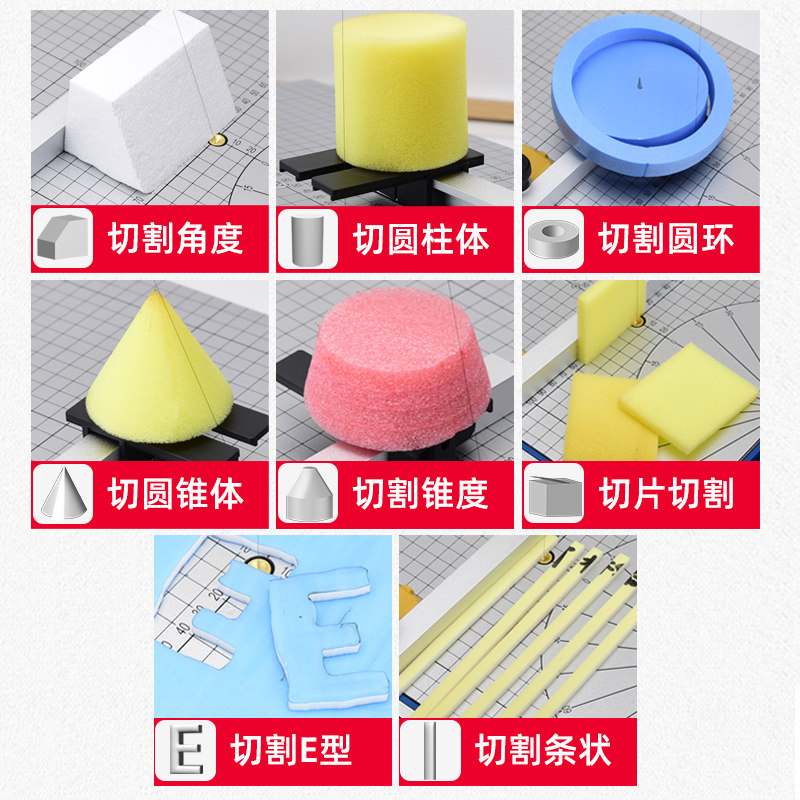 切割角度

切圆柱体

切割圆环

切圆锥体

切割锥度

切片切割

切割E型

切割条状