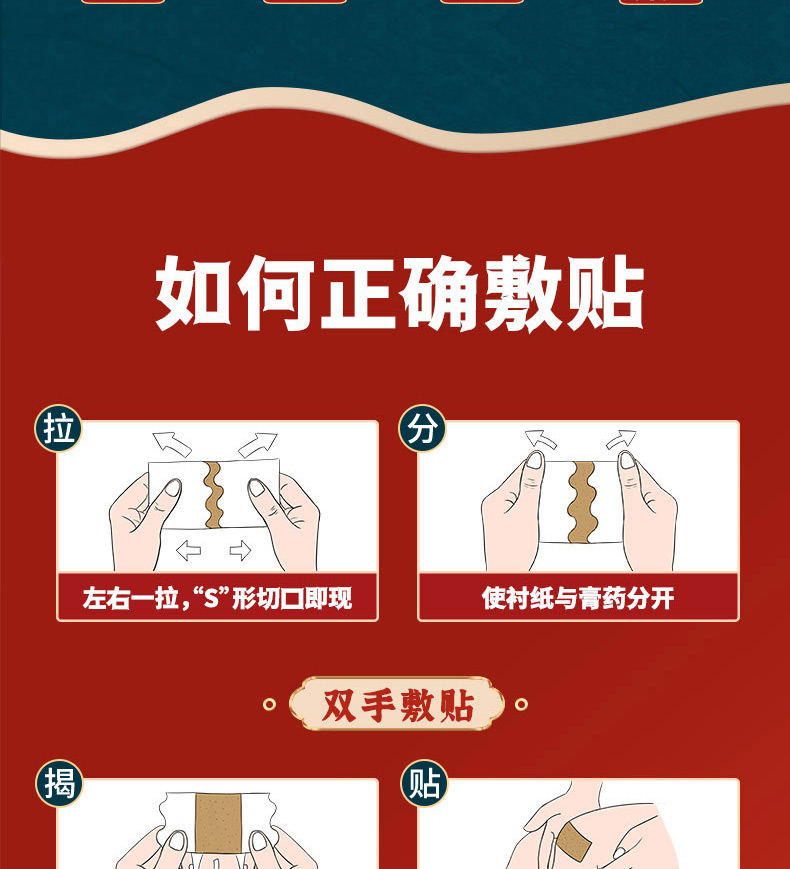 如何正确敷贴

拉

左右一拉,“S”形切口即现

分

使衬纸与膏药分开

双手敷贴

揭

贴