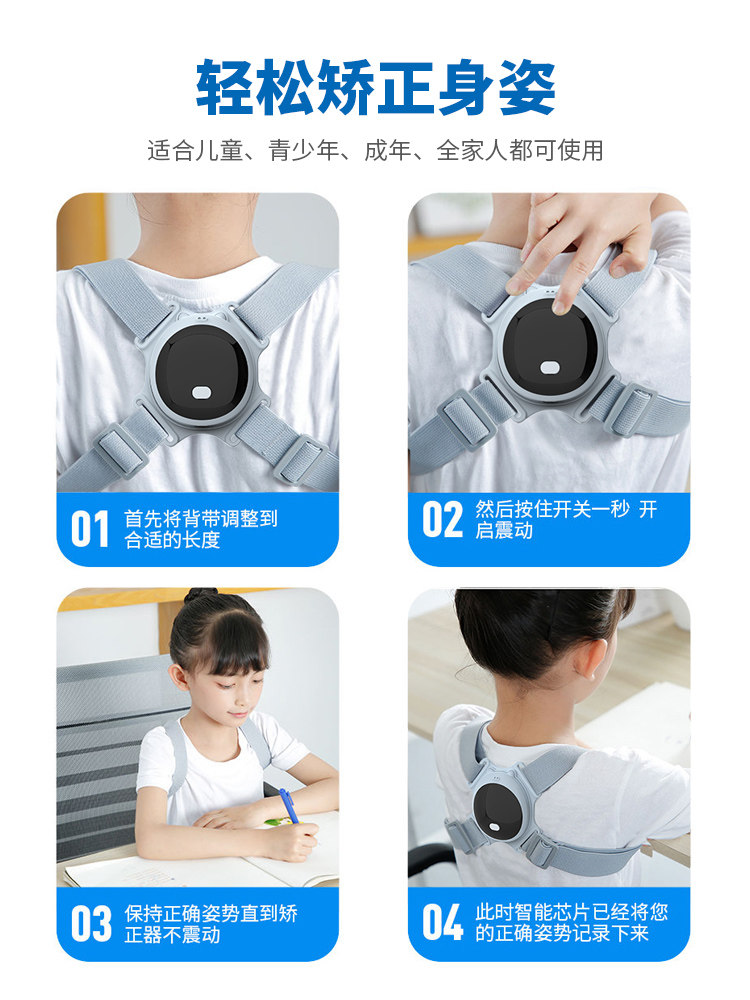 轻松矫正身姿

适合儿童、青少年、成年、全家人都可使用

01 首先将背带调整到合适的长度

02 然后按住开关一秒 开启震动

03 保持正确姿势直到矫正器不震动

04 此时智能芯片已经将您的正确姿势记录下来