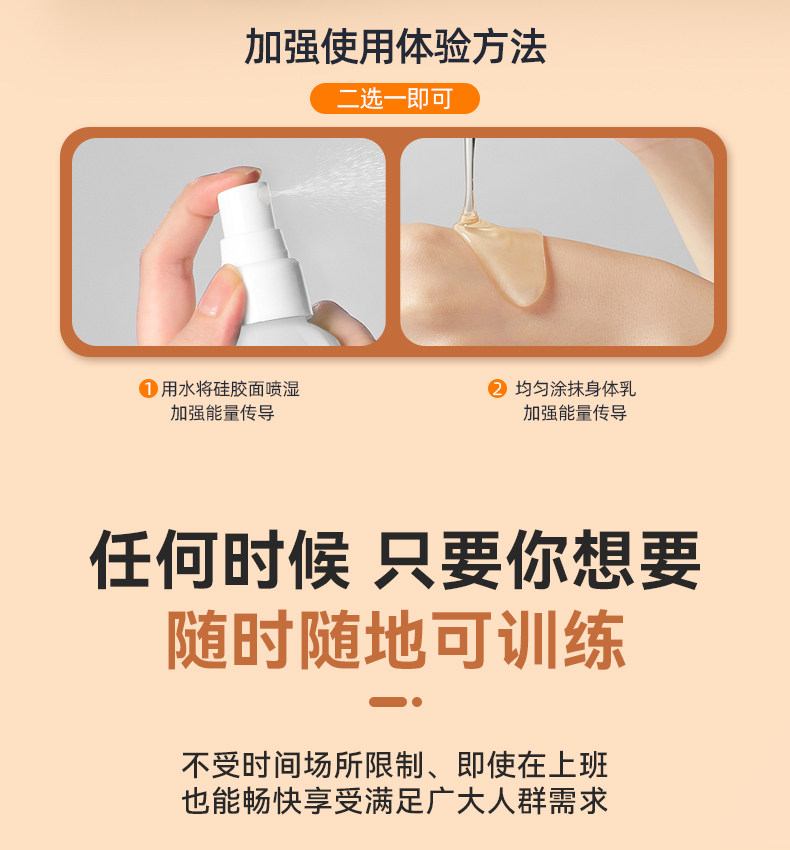 加强使用体验方法

二选一即可

1 用水将硅胶面喷湿
加强能量传导

2 均匀涂抹身体乳
加强能量传导

任何时候 只要你想要
随时随地可训练

不受时间场所限制、即使在上班
也能畅快享受满足广大人群需求