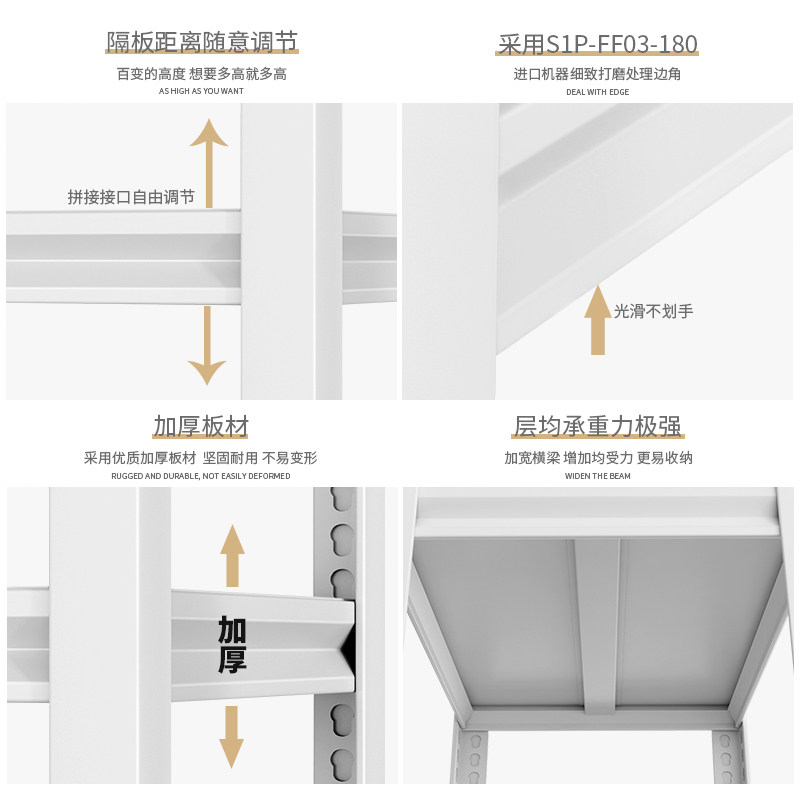 隔板距离随意调节
百变的高度 想要多高就多高
AS HIGH AS YOU WANT

拼接接口自由调节

采用S1P-FF03-180
进口机器细致打磨处理边角
DEAL WITH EDGE

光滑不划手

加厚板材
采用优质加厚板材 坚固耐用 不易变形
RUGGED AND DURABLE, NOT EASILY DEFORMED

加厚

层均承重力极强
加宽横梁 增加均受力 更易收纳
WIDEN THE BEAM