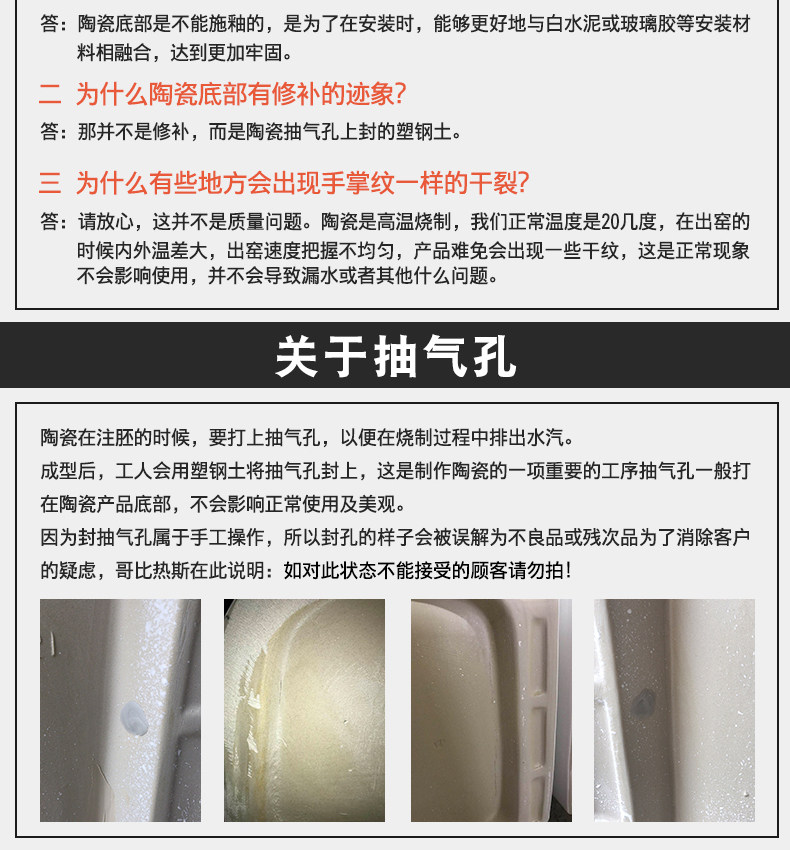 答：陶瓷底部是不能施釉的，是为了在安装时，能够更好地与白水泥或玻璃胶等安装材料相融合，达到更加牢固。

二 为什么陶瓷底部有修补的迹象？

答：那并不是修补，而是陶瓷抽气孔上封的塑钢土。

三 为什么有些地方会出现手掌纹一样的干裂？

答：请放心，这并不是质量问题。陶瓷是高温烧制，我们正常温度是20几度，在出窑的时候内外温差大，出窑速度把握不均匀，产品难免会出现一些干纹，这是正常现象不会影响使用，并不会导致漏水或者其他什么问题。

关于抽气孔

陶瓷在注胚的时候，要打上抽气孔，以便在烧制过程中排出水汽。

成型后，工人会用塑钢土将抽气孔封上，这是制作陶瓷的一项重要的工序抽气孔一般打在陶瓷产品底部，不会影响正常使用及美观。

因为封抽气孔属于手工操作，所以封孔的样子会被误解为不良品或残次品为了消除客户的疑虑，哥比热斯在此说明：如对此状态不能接受的顾客请勿拍！