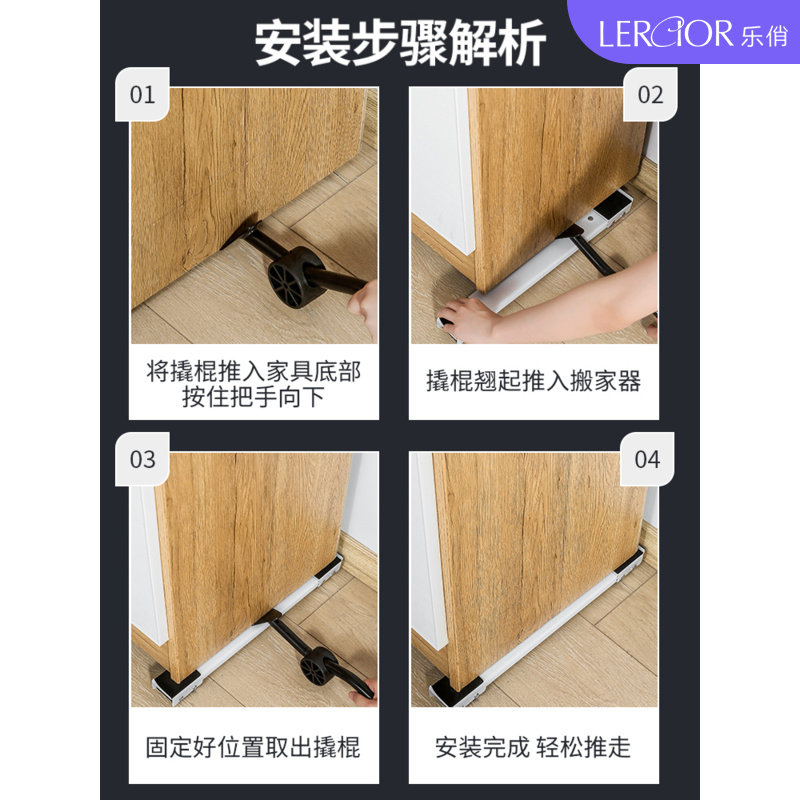 安装步骤解析

LERCIOR 乐俏

01

将撬棍推入家具底部
按住把手向下

02

撬棍翘起推入搬家器

03

固定好位置取出撬棍

04

安装完成 轻松推走