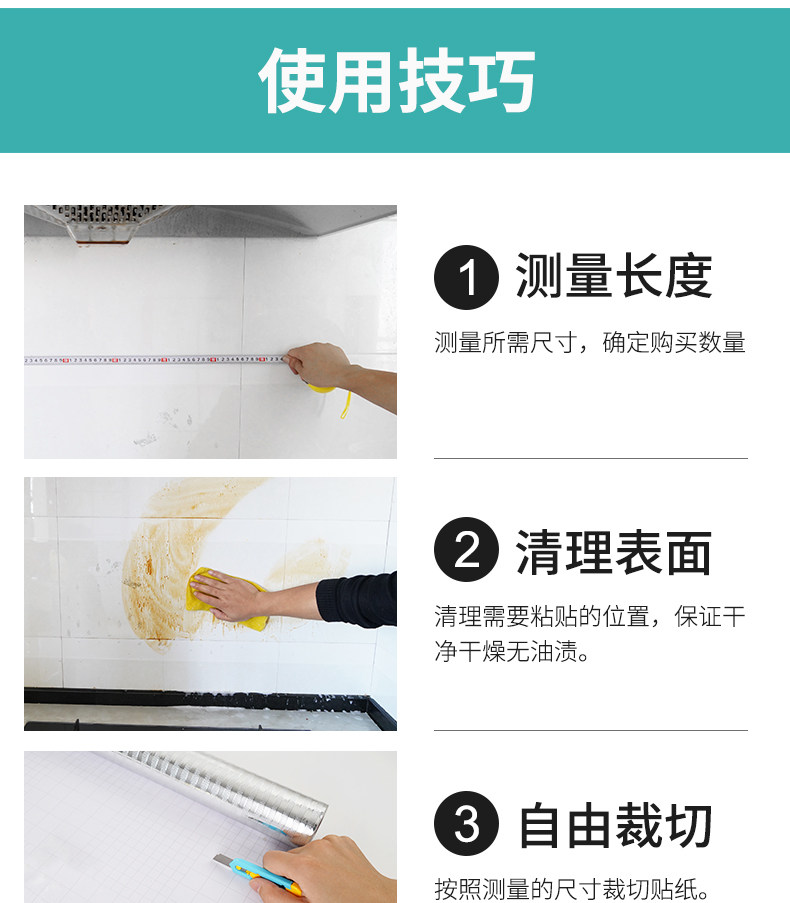 使用技巧

1 测量长度

测量所需尺寸，确定购买数量

2 清理表面

清理需要粘贴的位置，保证干净干燥无油渍。

3 自由裁切

按照测量的尺寸裁切贴纸。