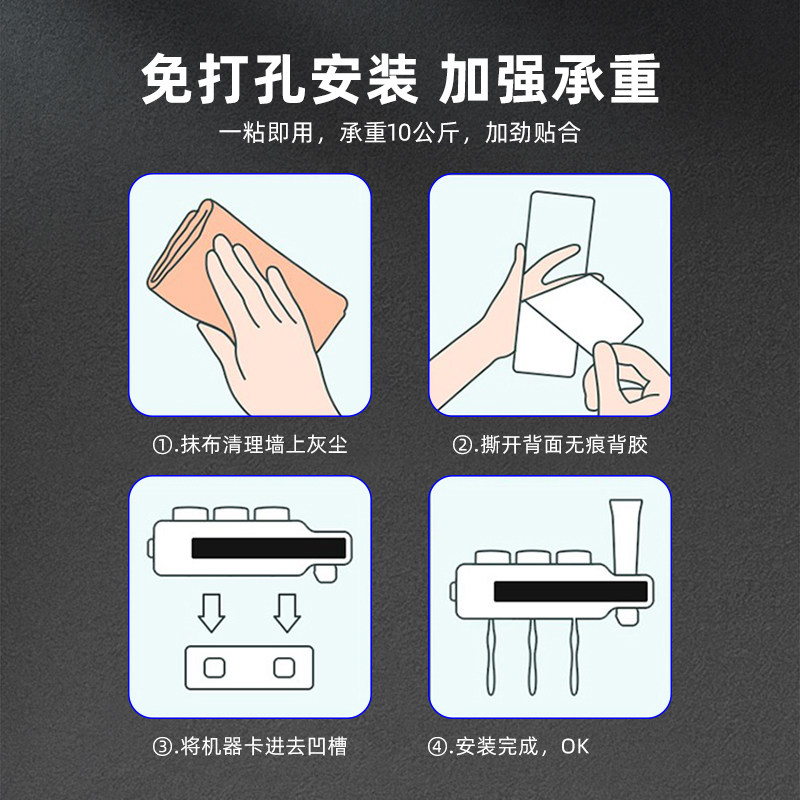 免打孔安装 加强承重

一粘即用，承重10公斤，加劲贴合

①.抹布清理墙上灰尘

②.撕开背面无痕背胶

③.将机器卡进去凹槽

④.安装完成，OK